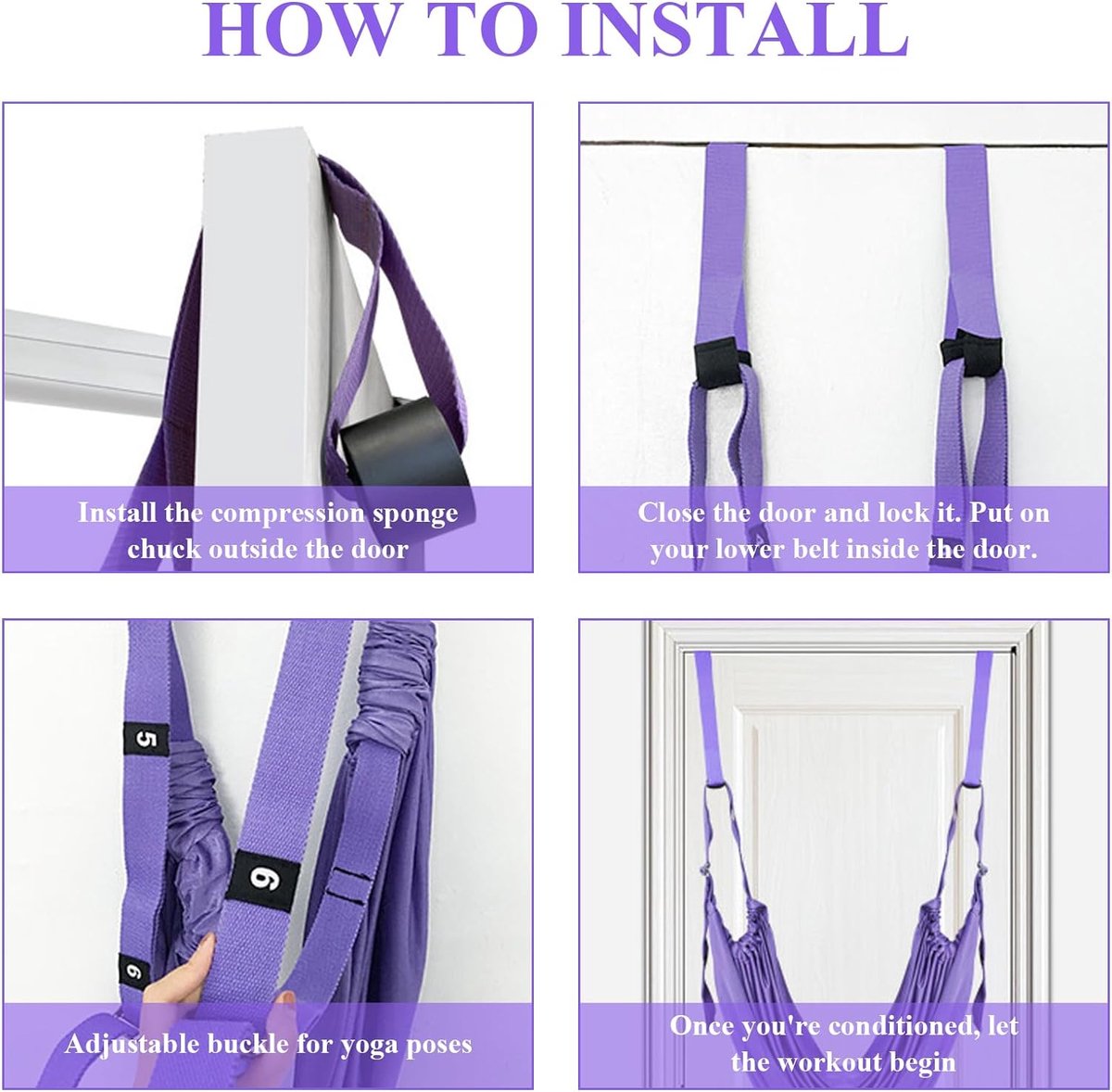 HOW TO INSTALL

Install the compression sponge chuck outside the door

Close the door and lock it. Put on your lower belt inside the door.

5

6

6

Adjustable buckle for yoga poses

Once you're conditioned, let the workout begin