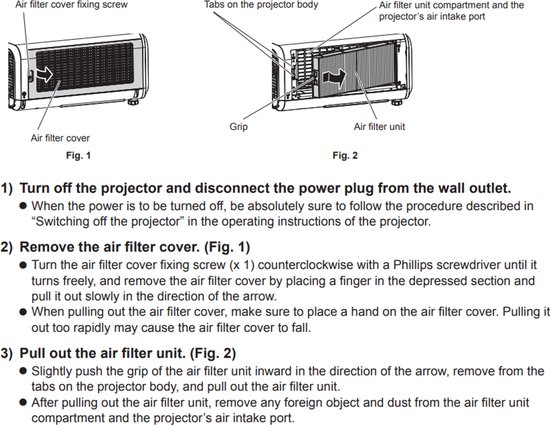 Air filter cover fixing screw

Air filter cover

Fig. 1

Tabs on the projector body

Air filter unit compartment and the projector's air intake port

Grip

Air filter unit

Fig. 2

1) Turn off the projector and disconnect the power plug from the wall outlet.

● When the power is to be turned off, be absolutely sure to follow the procedure described in "Switching off the projector" in the operating instructions of the projector.

2) Remove the air filter cover. (Fig. 1)

● Turn the air filter cover fixing screw (x 1) counterclockwise with a Phillips screwdriver until it turns freely, and remove the air filter cover by placing a finger in the depressed section and pull it out slowly in the direction of the arrow.

● When pulling out the air filter cover, make sure to place a hand on the air filter cover. Pulling it out too rapidly may cause the air filter cover to fall.

3) Pull out the air filter unit. (Fig. 2)

● Slightly push the grip of the air filter unit inward in the direction of the arrow, remove from the tabs on the projector body, and pull out the air filter unit.

● After pulling out the air filter unit, remove any foreign object and dust from the air filter unit compartment and the projector's air intake port.