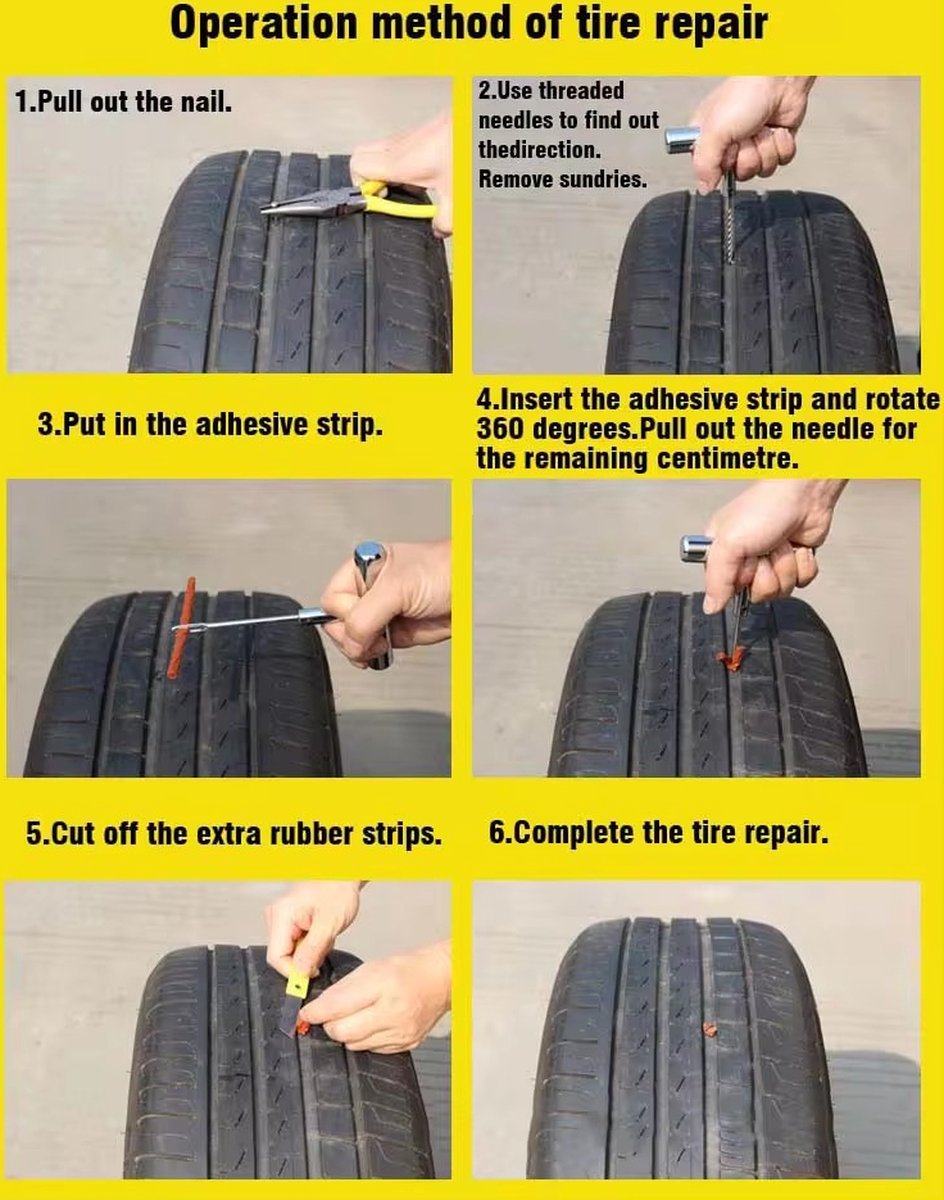 Operation method of tire repair

1.Pull out the nail.

2.Use threaded needles to find out thedirection. Remove sundries.

3.Put in the adhesive strip.

4.Insert the adhesive strip and rotate 360 degrees.Pull out the needle for the remaining centimetre.

5.Cut off the extra rubber strips.

6.Complete the tire repair.