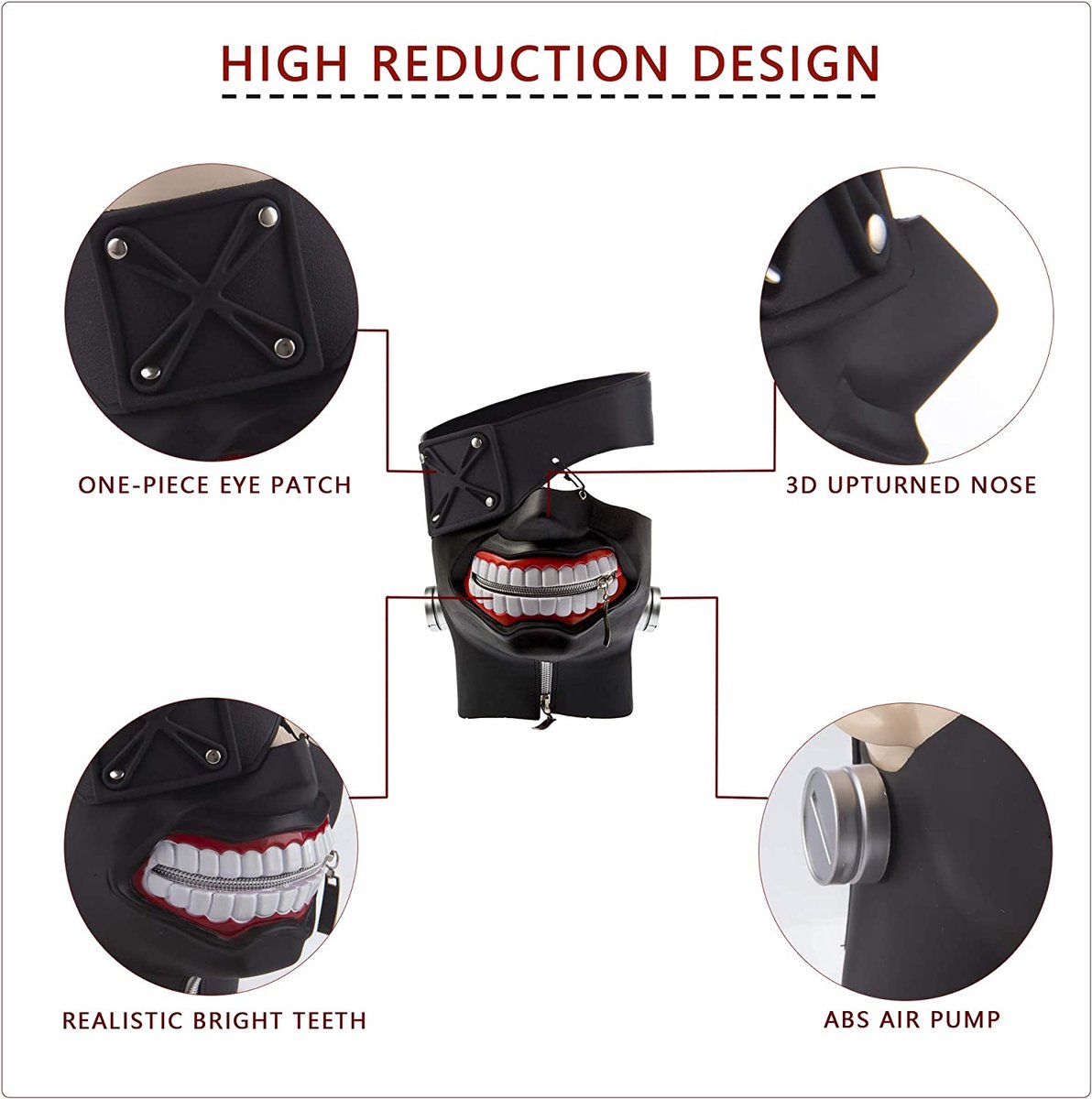 HIGH REDUCTION DESIGN

ONE-PIECE EYE PATCH

3D UPTURNED NOSE

REALISTIC BRIGHT TEETH

ABS AIR PUMP