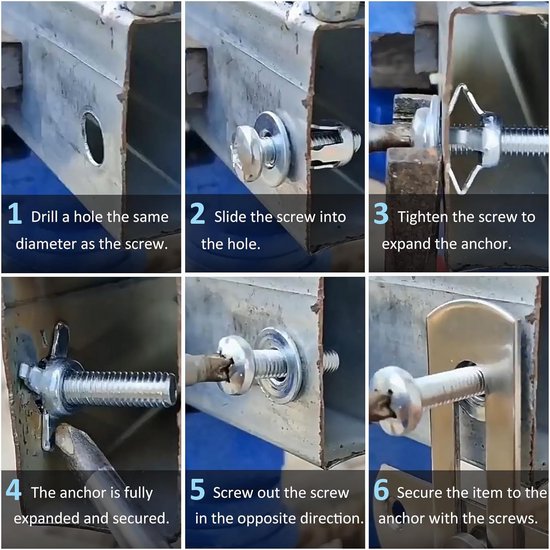 1 Drill a hole the same diameter as the screw.

2 Slide the screw into the hole.

3 Tighten the screw to expand the anchor.

4 The anchor is fully expanded and secured.

5 Screw out the screw in the opposite direction.

6 Secure the item to the anchor with the screws.