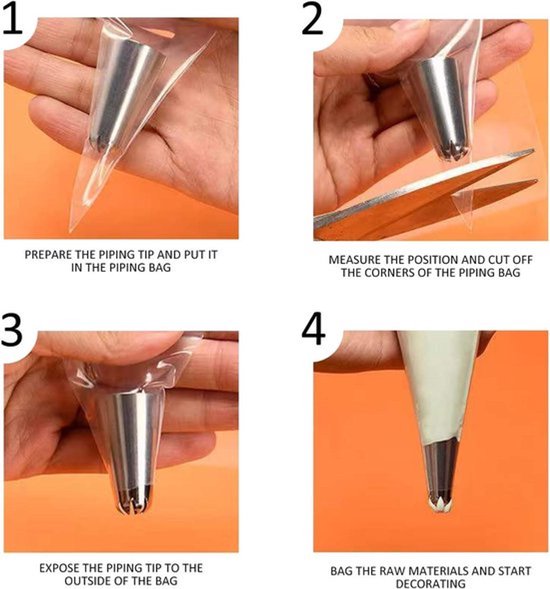 1

PREPARE THE PIPING TIP AND PUT IT IN THE PIPING BAG

2

MEASURE THE POSITION AND CUT OFF THE CORNERS OF THE PIPING BAG

3

EXPOSE THE PIPING TIP TO THE OUTSIDE OF THE BAG

4

BAG THE RAW MATERIALS AND START DECORATING