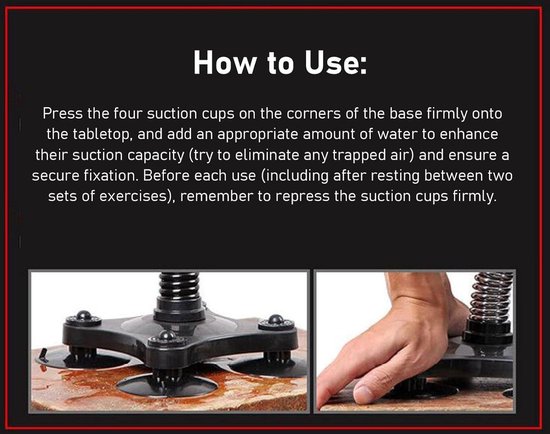 How to Use:

Press the four suction cups on the corners of the base firmly onto the tabletop, and add an appropriate amount of water to enhance their suction capacity (try to eliminate any trapped air) and ensure a secure fixation. Before each use (including after resting between two sets of exercises), remember to repress the suction cups firmly.