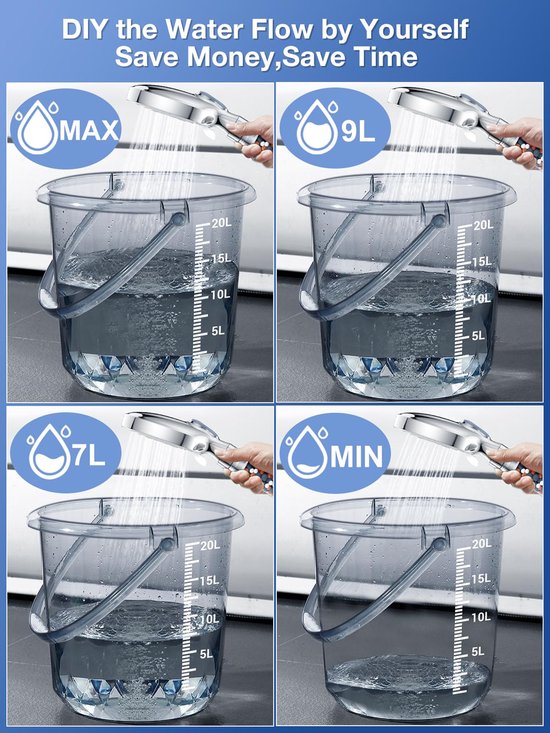 DIY the Water Flow by Yourself
Save Money,Save Time

MAX
20L
15L
10L
5L

9L
20L
15L
10L
5L

7L
20L
15L
10L
5L

MIN
20L
15L
10L
5L