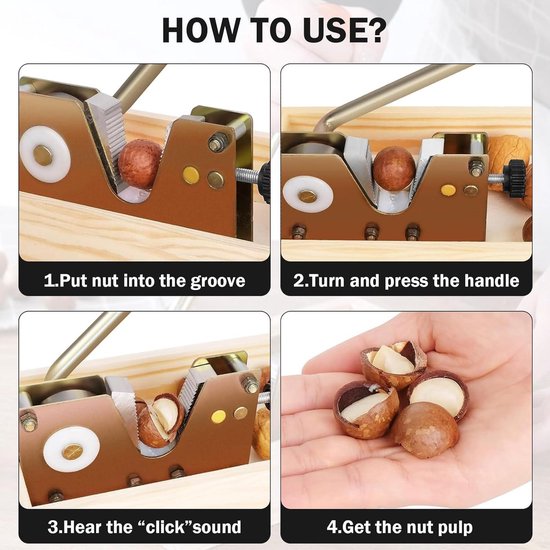 HOW TO USE?

1.Put nut into the groove

2.Turn and press the handle

3.Hear the “click”sound

4.Get the nut pulp