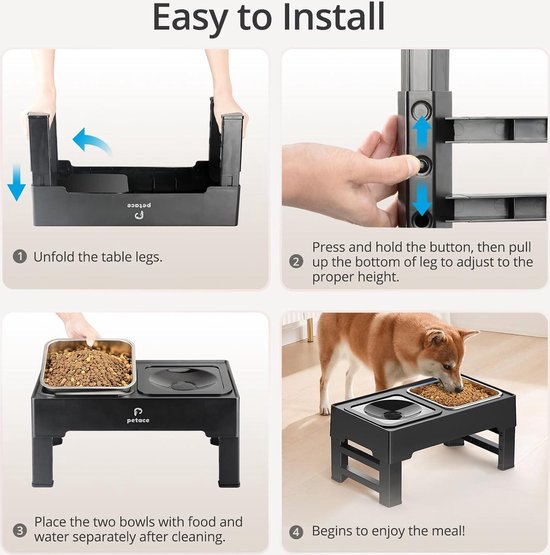 Easy to Install

petace

1 Unfold the table legs.

2 Press and hold the button, then pull up the bottom of leg to adjust to the proper height.

petace

3 Place the two bowls with food and water separately after cleaning.

4 Begins to enjoy the meal!