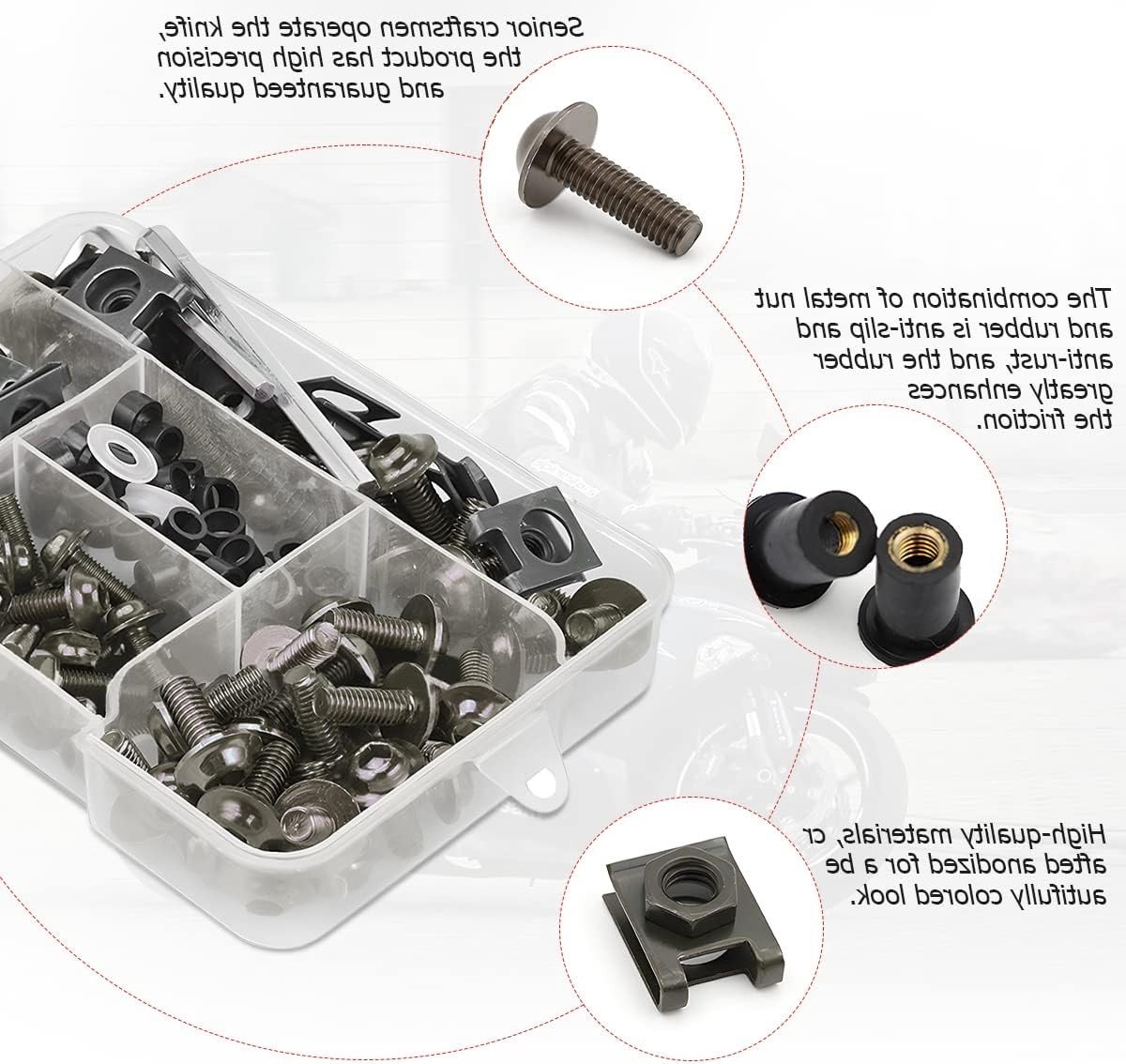 Senior craftsmen operate the knife, the product has high precision and guaranteed quality.

The combination of metal nut and rubber is anti-slip and anti-rust, and the rubber greatly enhances the friction.

High-quality materials, cr afted anodized for a be autifully colored look.