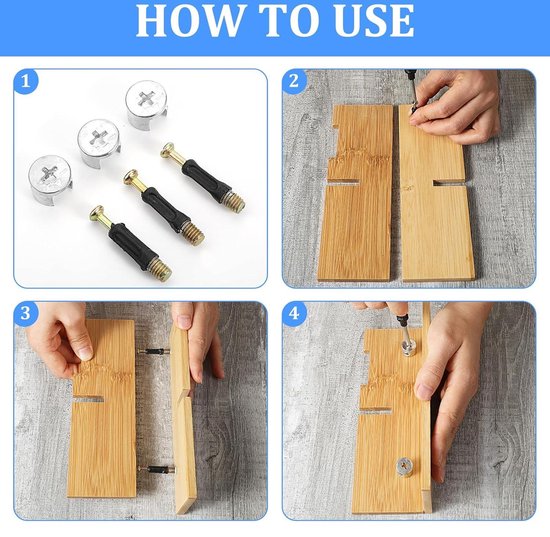 HOW TO USE

1

2

3

4