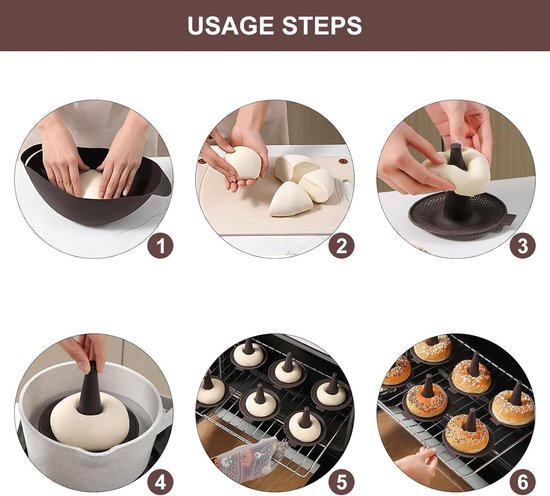 USAGE STEPS

1

2

3

4

5

6