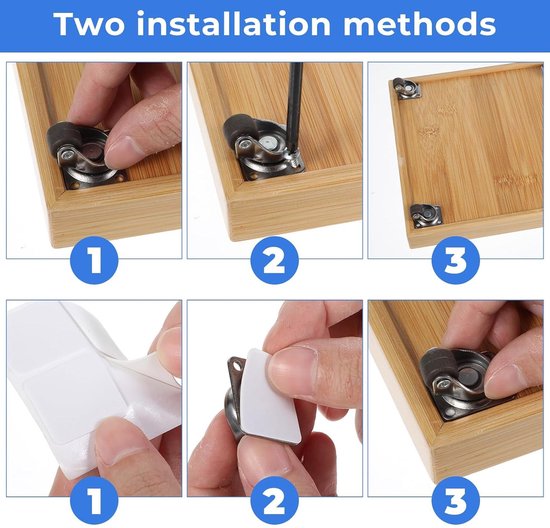 Two installation methods

1

2

3

1

2

3