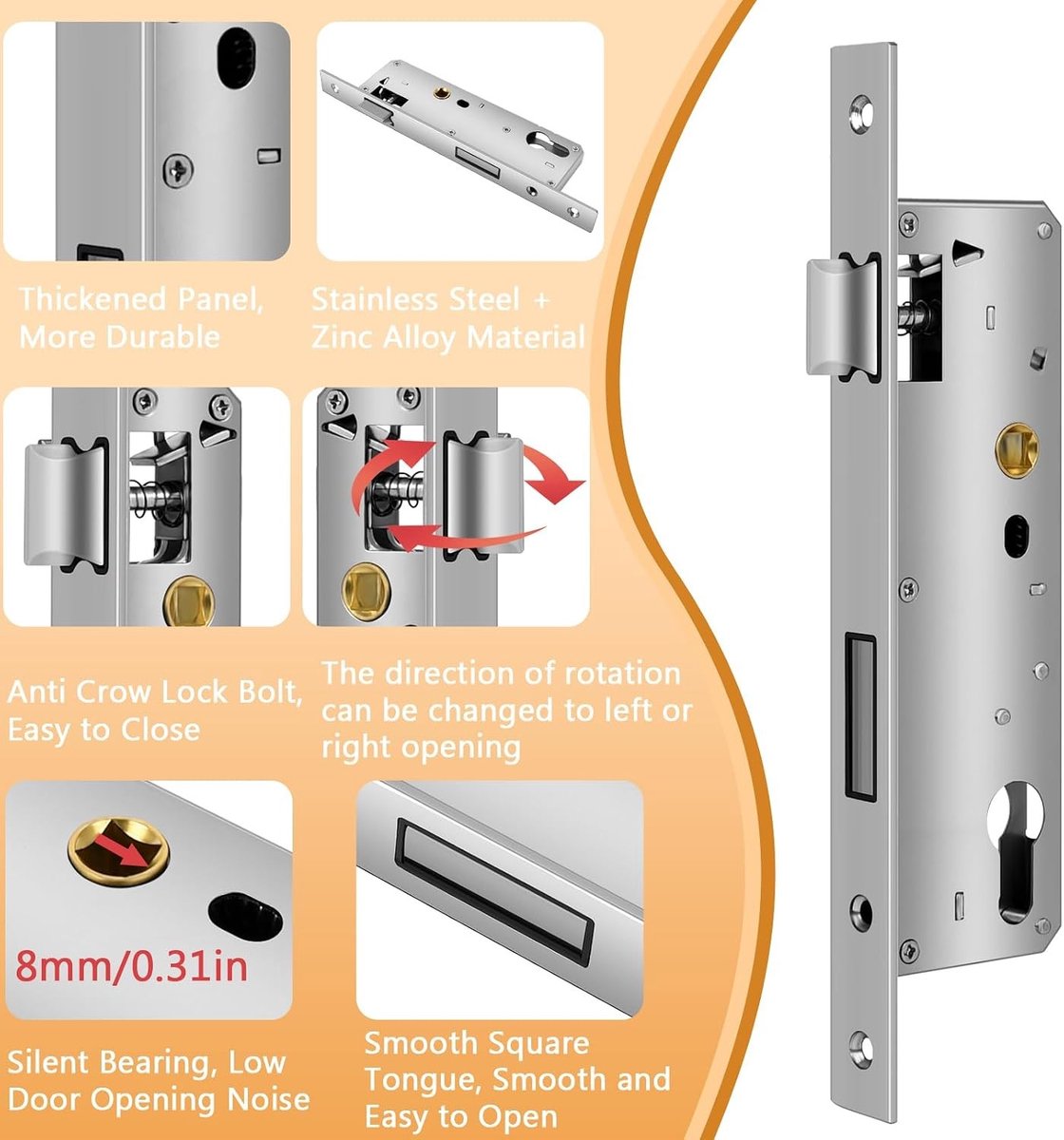 Thickened Panel, More Durable

Stainless Steel + Zinc Alloy Material

Anti Crow Lock Bolt, Easy to Close

The direction of rotation can be changed to left or right opening

8mm/0.31in

Silent Bearing, Low Door Opening Noise

Smooth Square Tongue, Smooth and Easy to Open