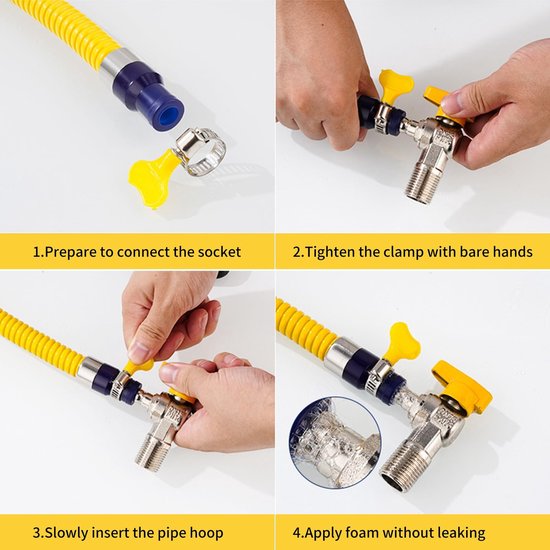 1.Prepare to connect the socket

2.Tighten the clamp with bare hands

3.Slowly insert the pipe hoop

4.Apply foam without leaking