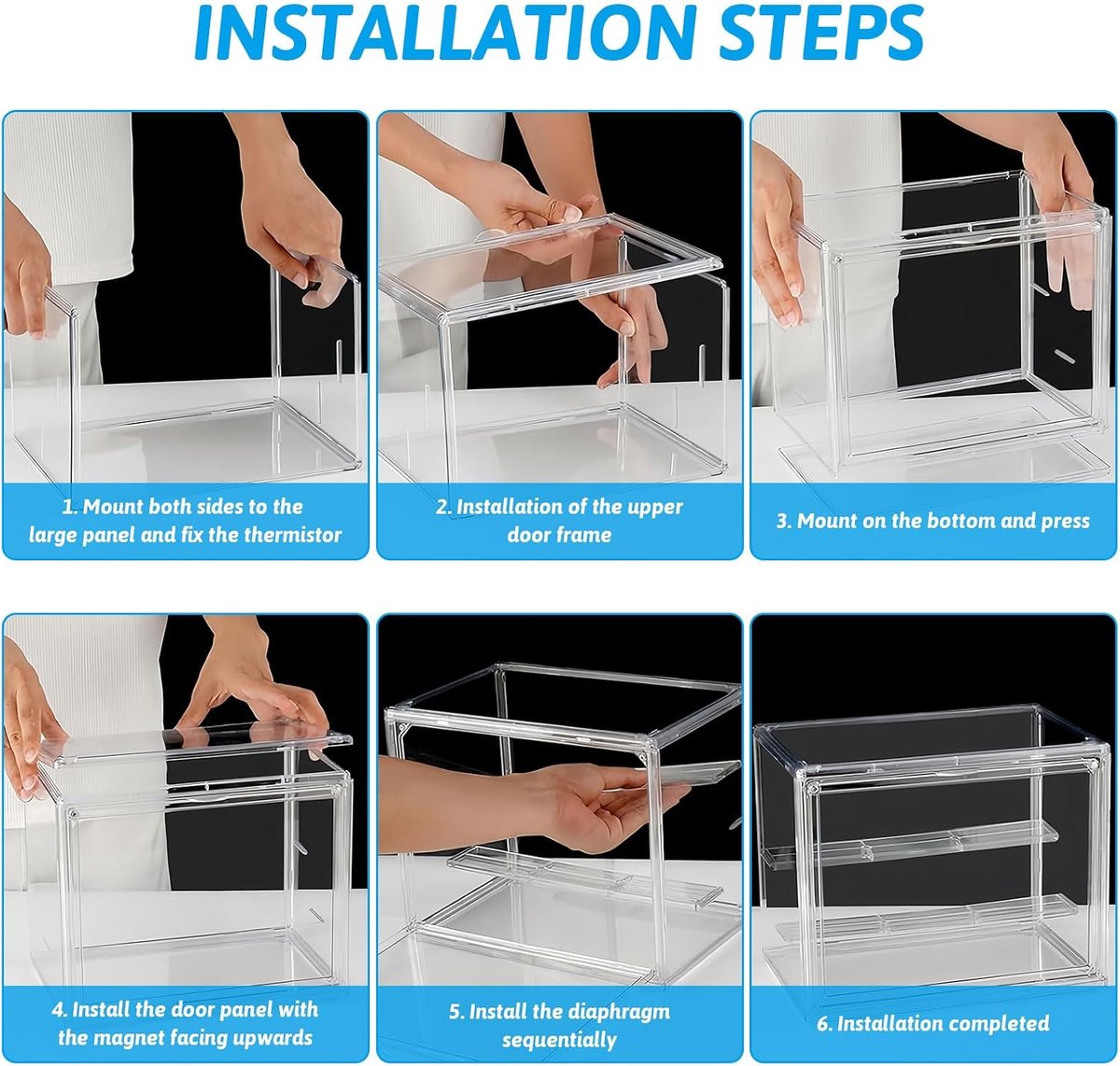 INSTALLATION STEPS

1. Mount both sides to the large panel and fix the thermistor

2. Installation of the upper door frame

3. Mount on the bottom and press

4. Install the door panel with the magnet facing upwards

5. Install the diaphragm sequentially

6. Installation completed