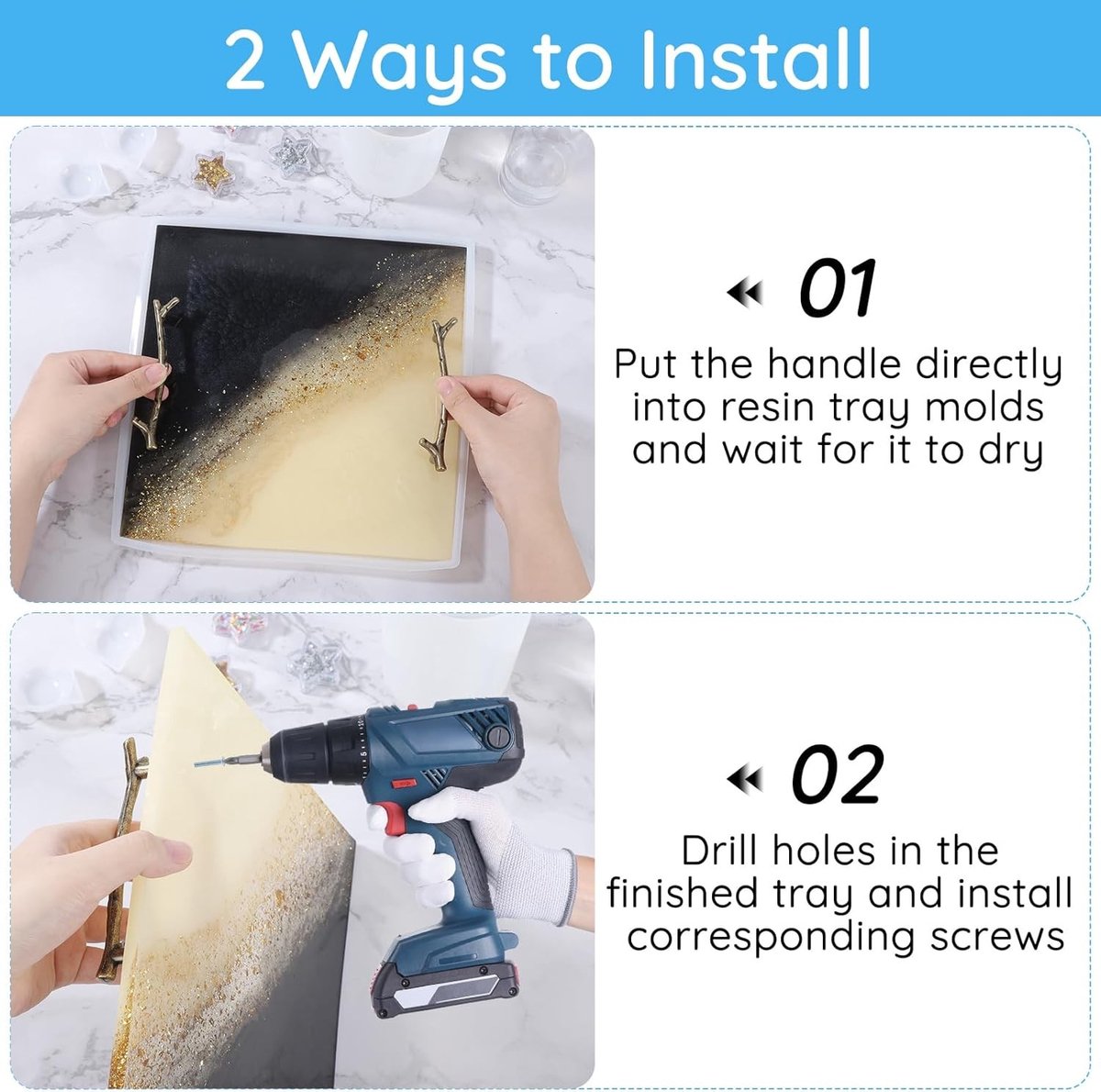 2 Ways to Install

01

Put the handle directly into resin tray molds and wait for it to dry

02

Drill holes in the finished tray and install corresponding screws