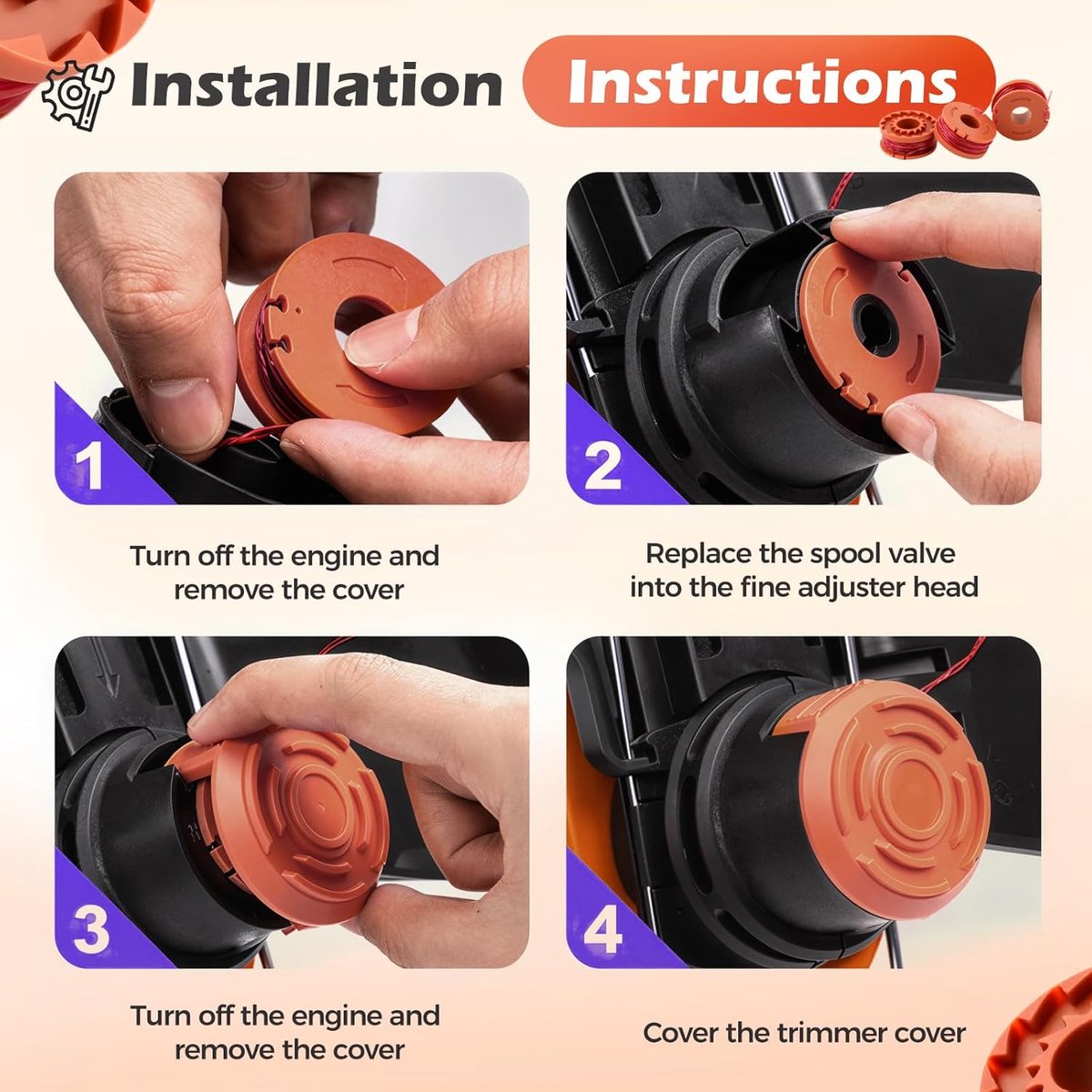 Installation Instructions

1

Turn off the engine and remove the cover

2

Replace the spool valve into the fine adjuster head

3

Turn off the engine and remove the cover

4

Cover the trimmer cover