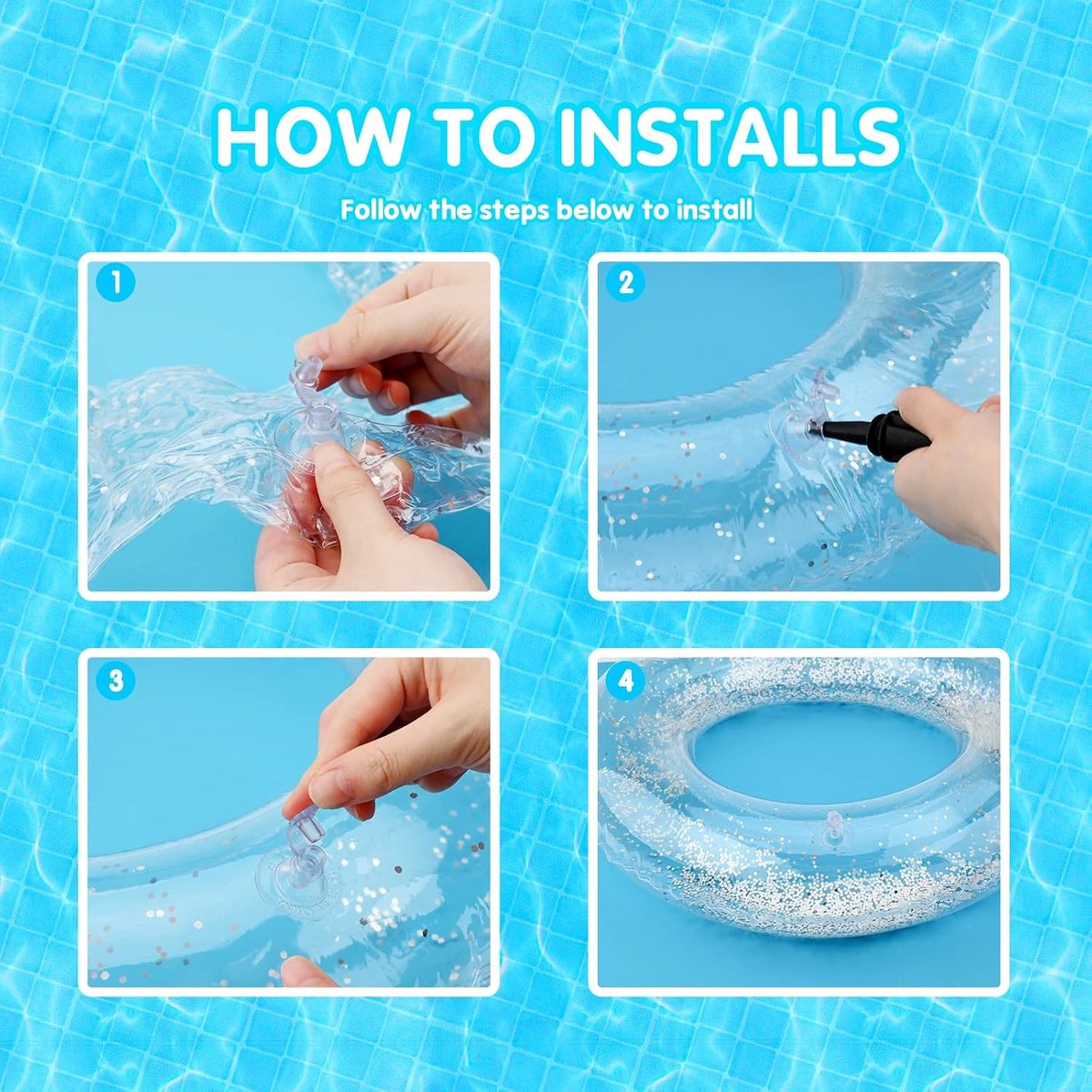 HOW TO INSTALLS

Follow the steps below to install

1

2

3

4