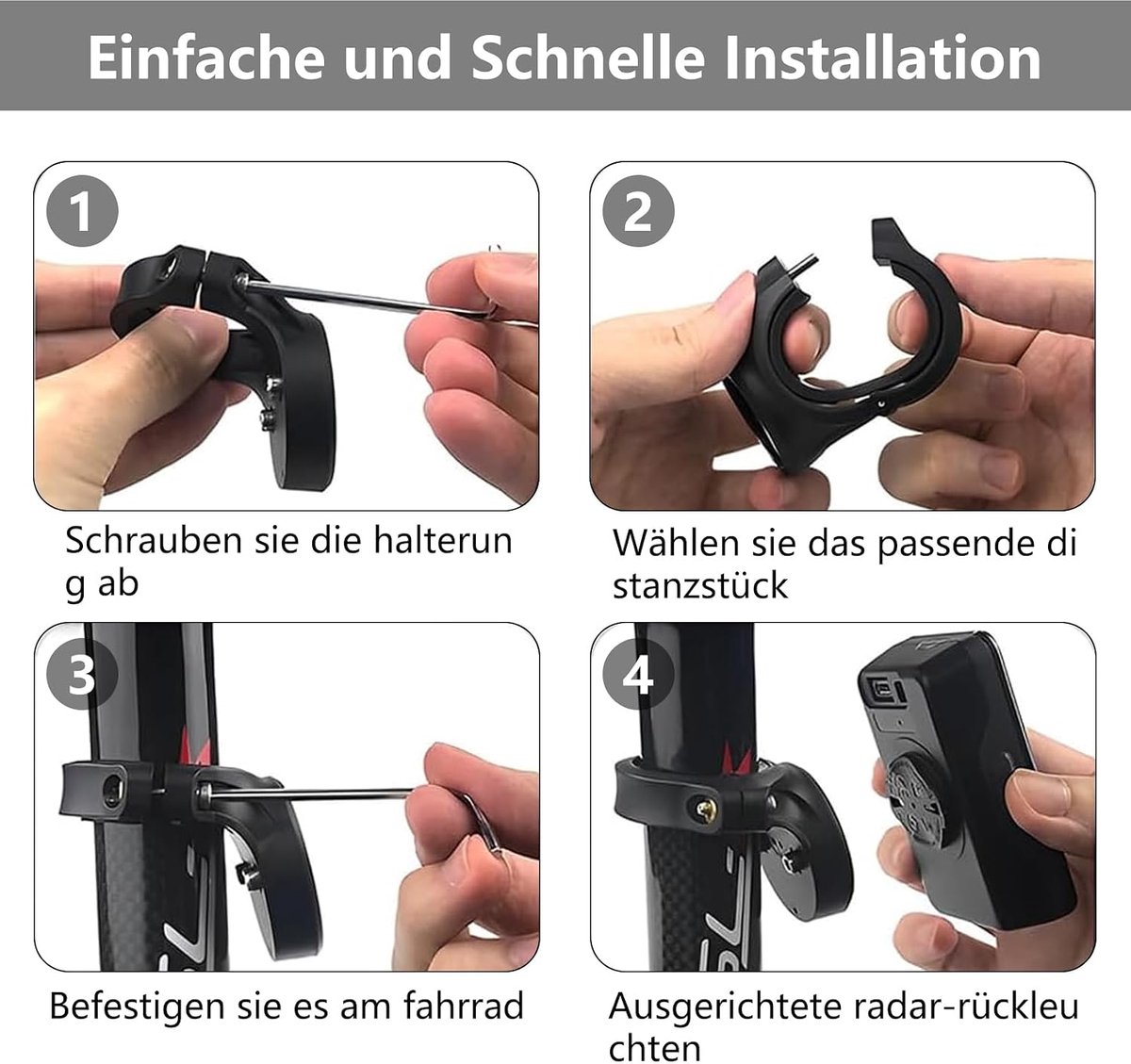 Einfache und Schnelle Installation

1

Schrauben sie die halterun g ab

2

Wählen sie das passende di stanzstück

3

Befestigen sie es am fahrrad

4

Ausgerichtete radar-rückleu chten