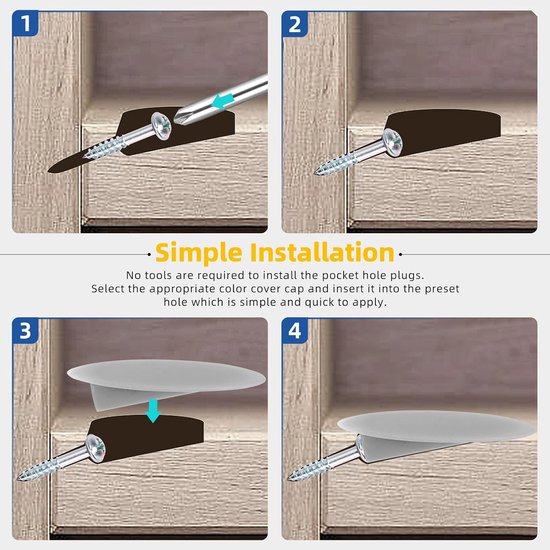 1

2

Simple Installation

No tools are required to install the pocket hole plugs. Select the appropriate color cover cap and insert it into the preset hole which is simple and quick to apply.

3

4