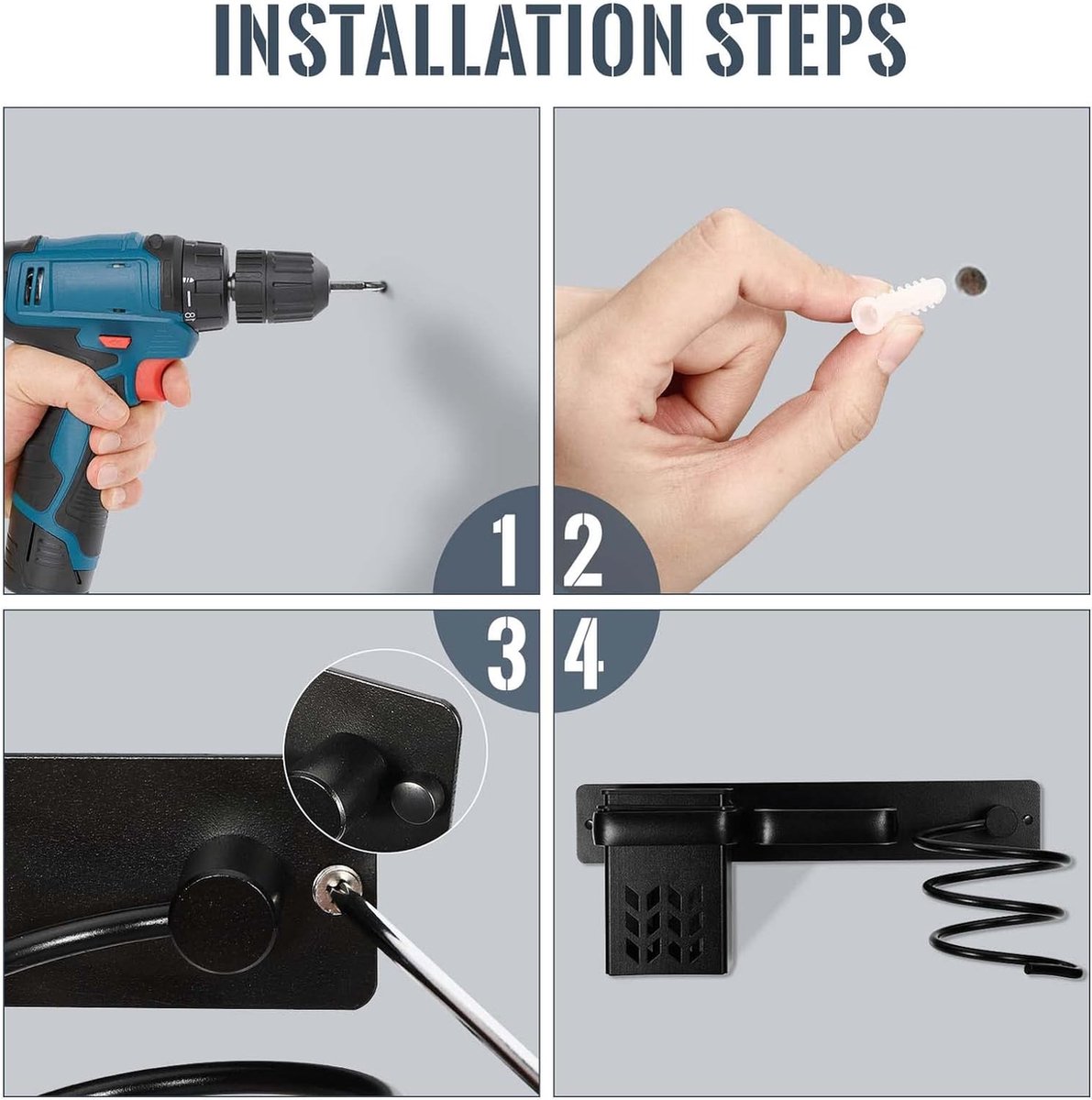 INSTALLATION STEPS

1

2

3

4