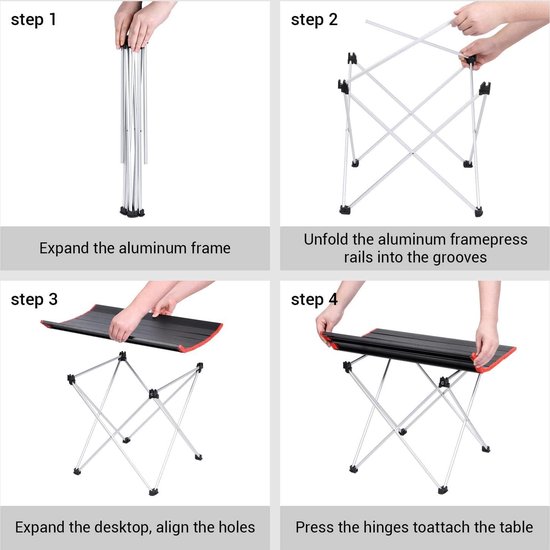 step 1

Expand the aluminum frame

step 2

Unfold the aluminum framepress rails into the grooves

step 3

Expand the desktop, align the holes

step 4

Press the hinges toattach the table