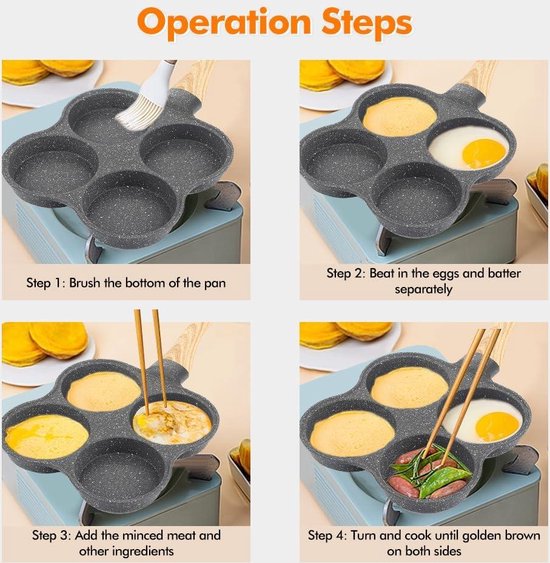 Operation Steps

Step 1: Brush the bottom of the pan

Step 2: Beat in the eggs and batter separately

Step 3: Add the minced meat and other ingredients

Step 4: Turn and cook until golden brown on both sides