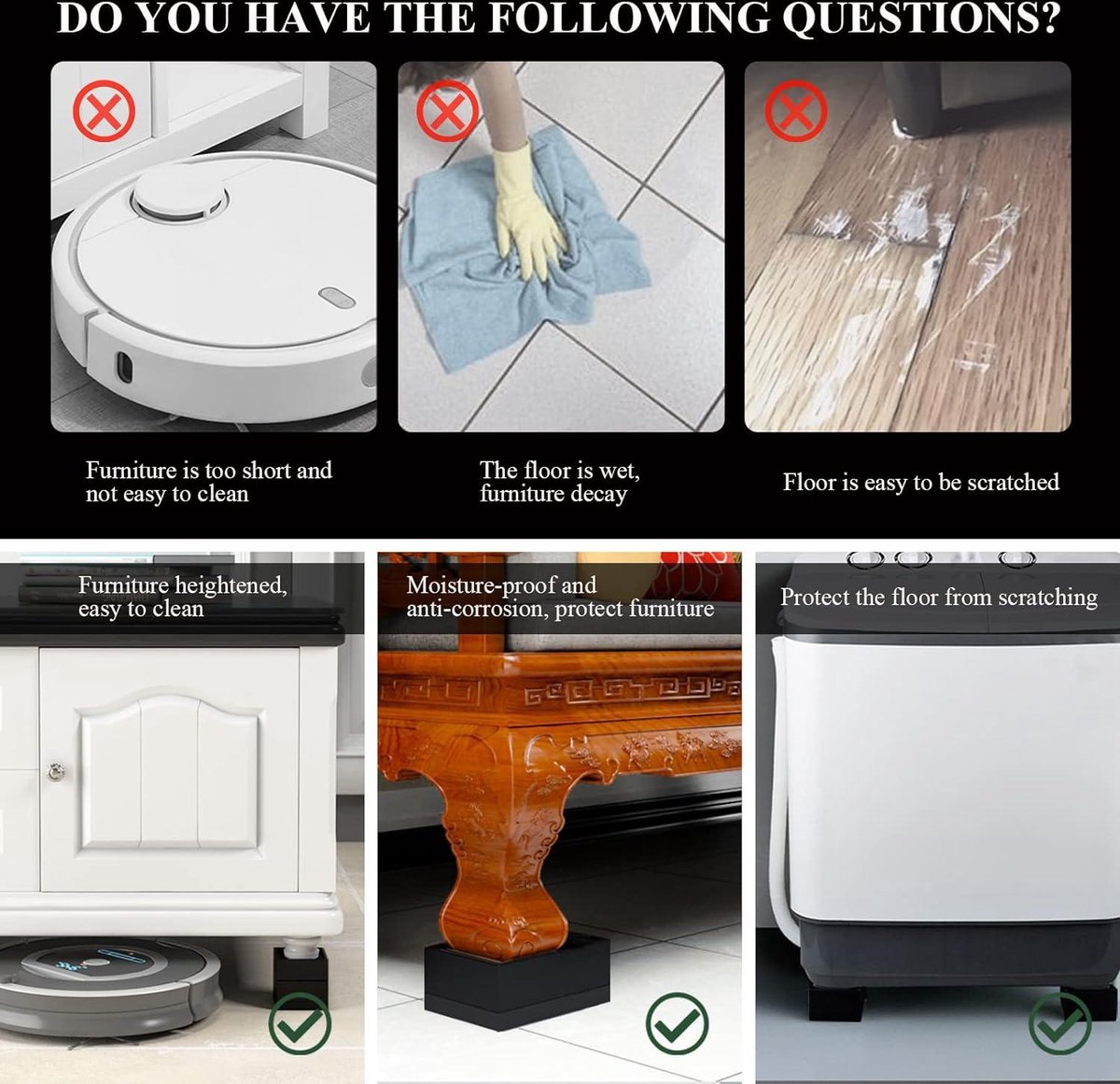 DO YOU HAVE THE FOLLOWING QUESTIONS?

Furniture is too short and not easy to clean

The floor is wet, furniture decay

Floor is easy to be scratched

Furniture heightened, easy to clean

Moisture-proof and anti-corrosion, protect furniture

Protect the floor from scratching