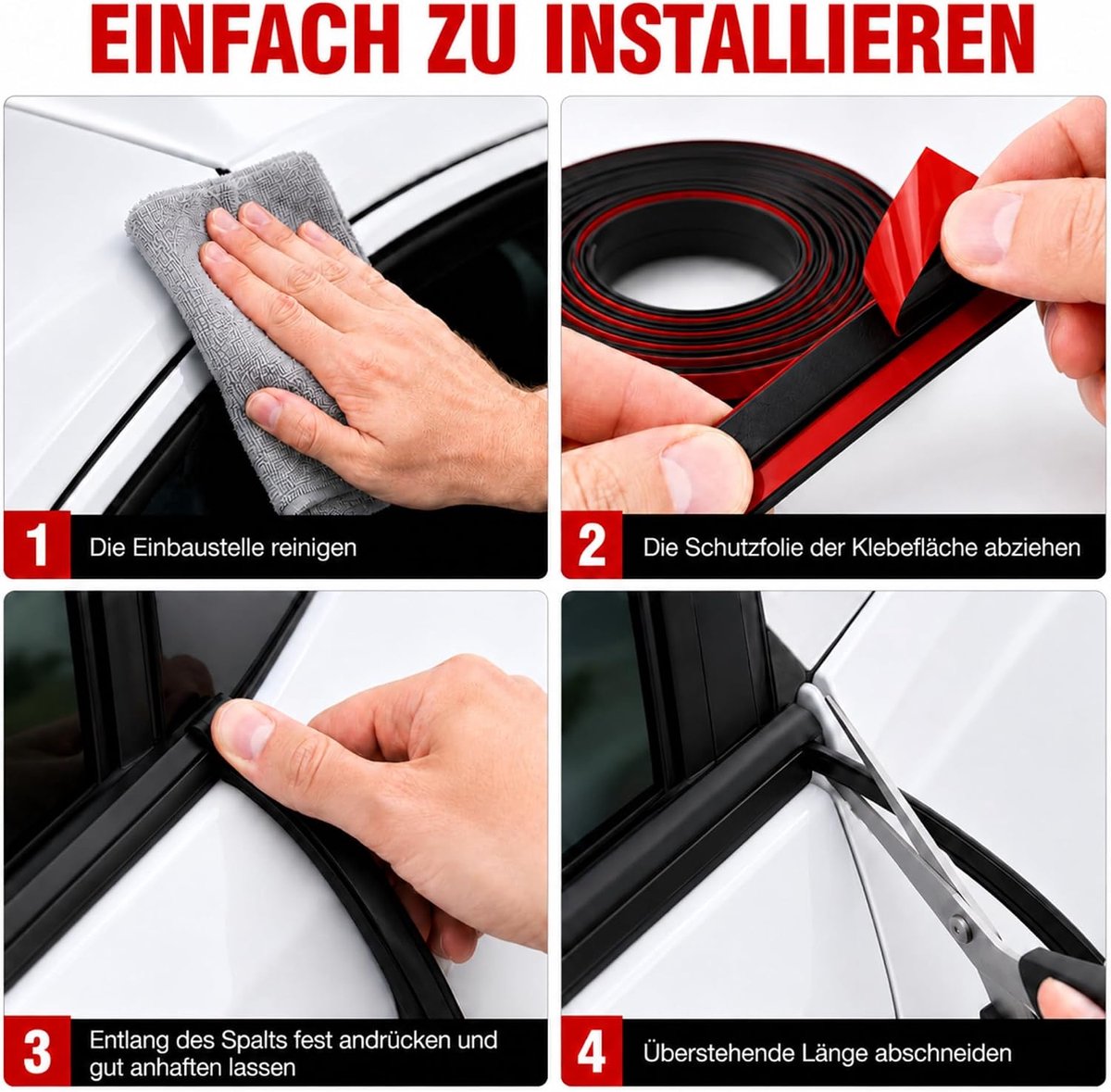 EINFACH ZU INSTALLIEREN

1 Die Einbaustelle reinigen

2 Die Schutzfolie der Klebefläche abziehen

3 Entlang des Spalts fest andrücken und gut anhaften lassen

4 Überstehende Länge abschneiden