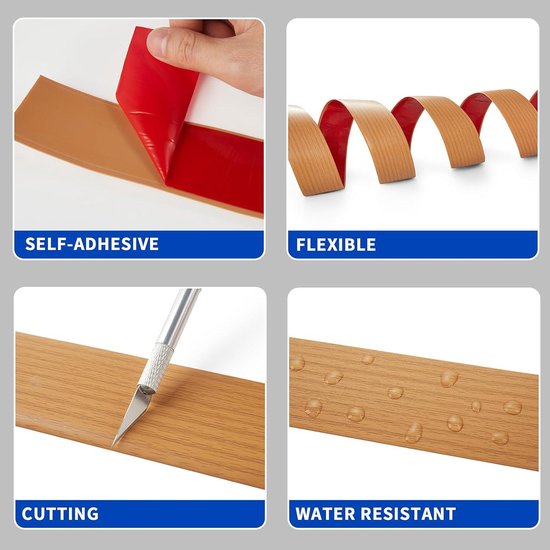 SELF-ADHESIVE

FLEXIBLE

CUTTING

WATER RESISTANT