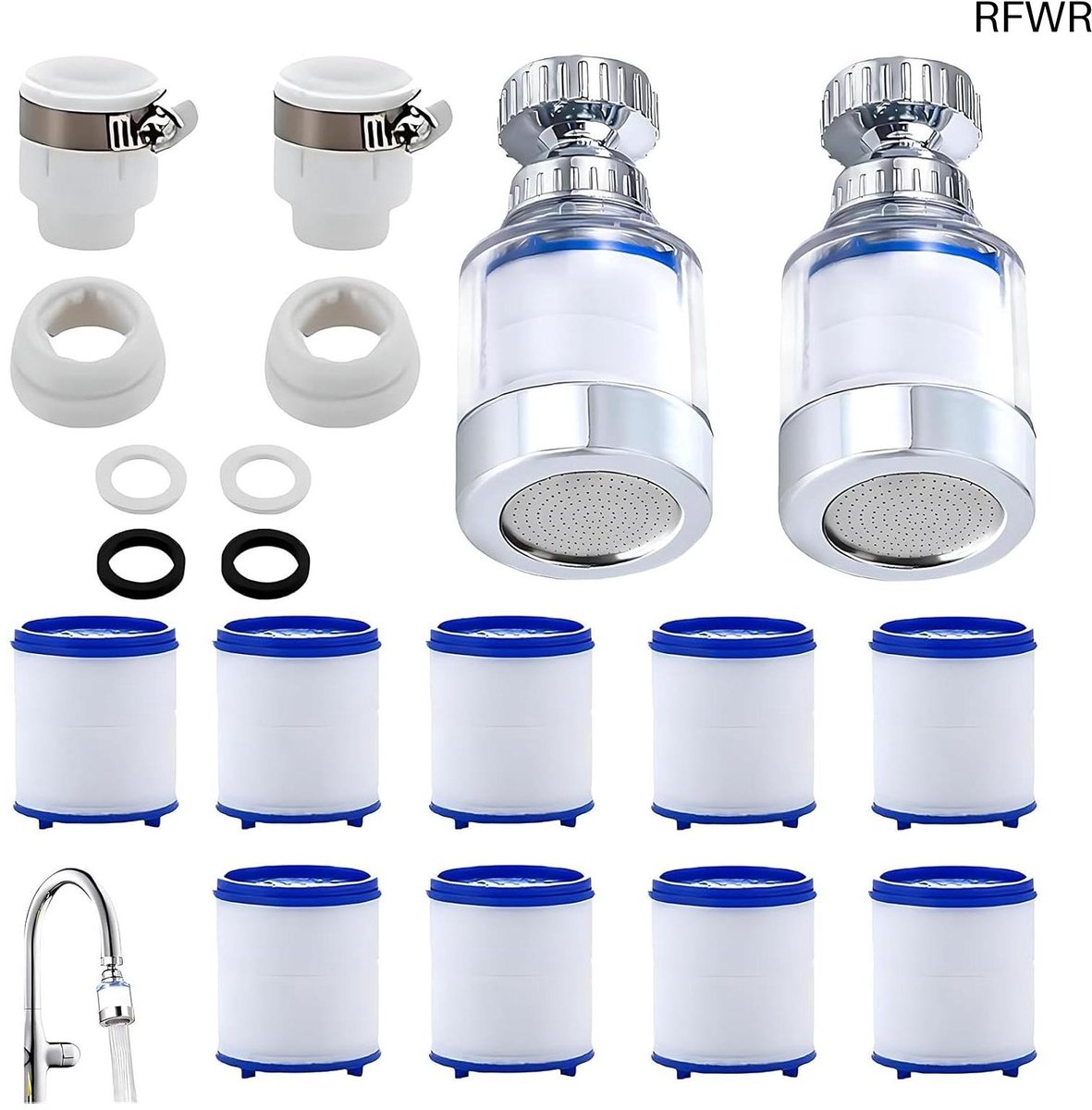 RFWR