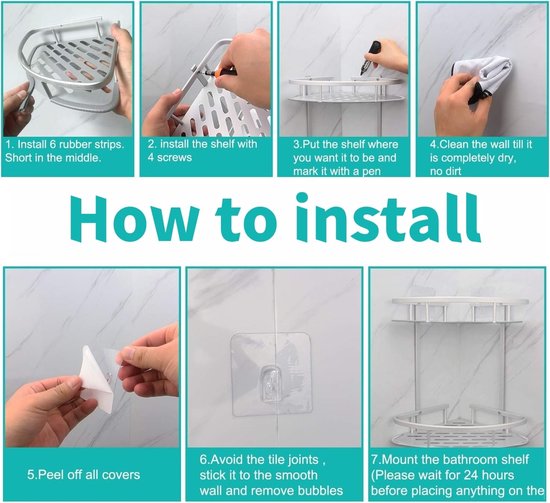 1. Install 6 rubber strips. Short in the middle.

2. install the shelf with 4 screws

3.Put the shelf where you want it to be and mark it with a pen

4.Clean the wall till it is completely dry, no dirt

How to install

5.Peel off all covers

6.Avoid the tile joints , stick it to the smooth wall and remove bubbles

7.Mount the bathroom shelf (Please wait for 24 hours before placing anything on the