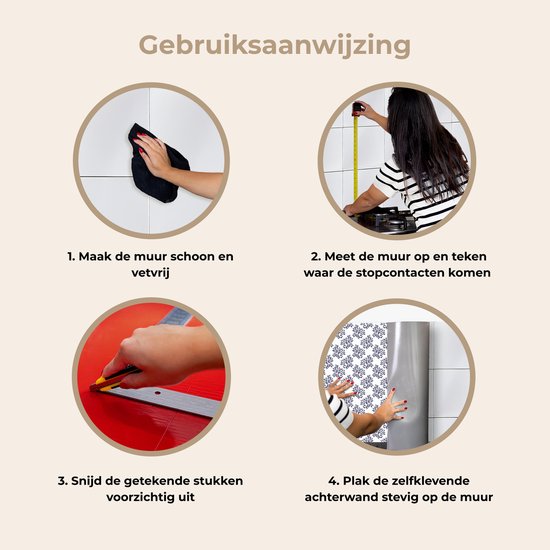 Gebruiksaanwijzing

1. Maak de muur schoon en vetvrij

2. Meet de muur op en teken waar de stopcontacten komen

3. Snijd de getekende stukken voorzichtig uit

4. Plak de zelfklevende achterwand stevig op de muur