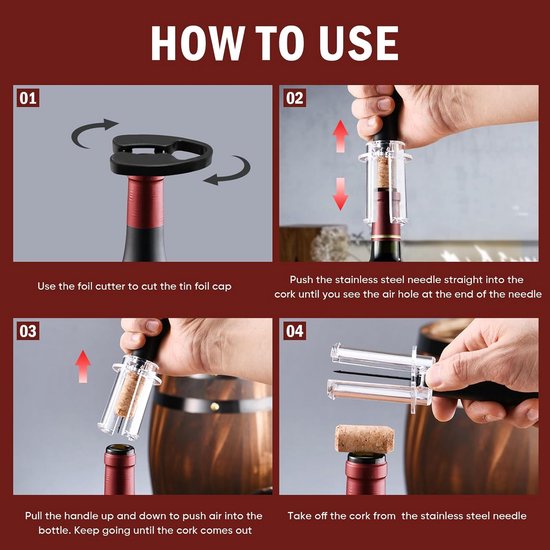 HOW TO USE

01

Use the foil cutter to cut the tin foil cap

02

Push the stainless steel needle straight into the cork until you see the air hole at the end of the needle

03

Pull the handle up and down to push air into the bottle. Keep going until the cork comes out

04

Take off the cork from  the stainless steel needle