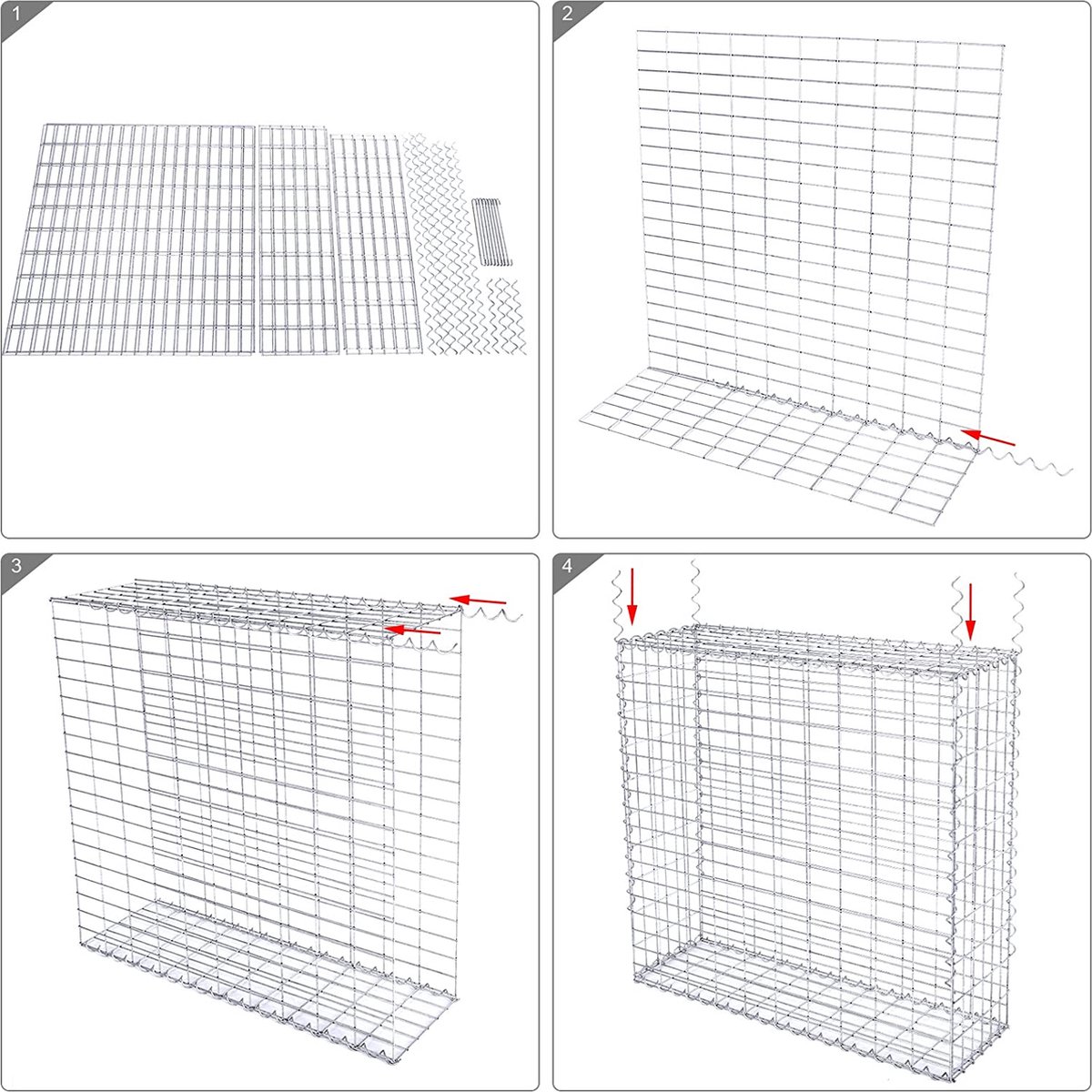 1

2

3

4