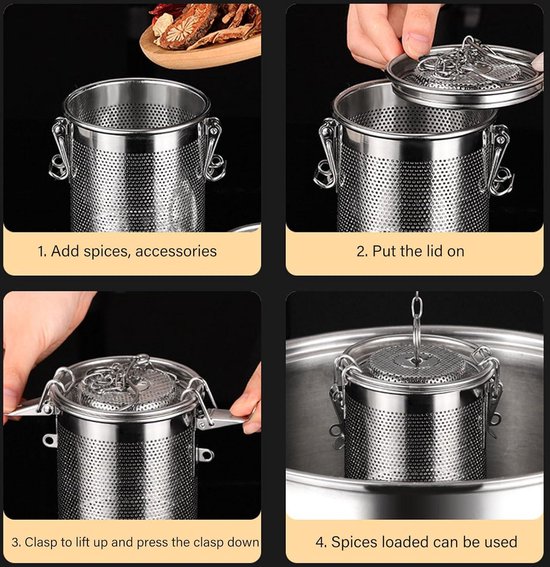 1. Add spices, accessories

2. Put the lid on

3. Clasp to lift up and press the clasp down

4. Spices loaded can be used