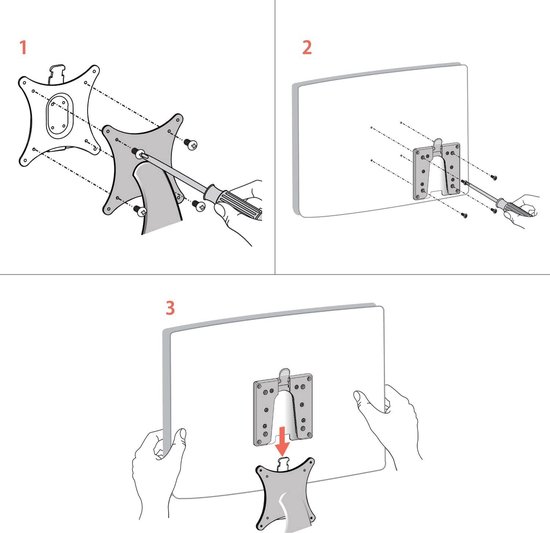 1

2

3