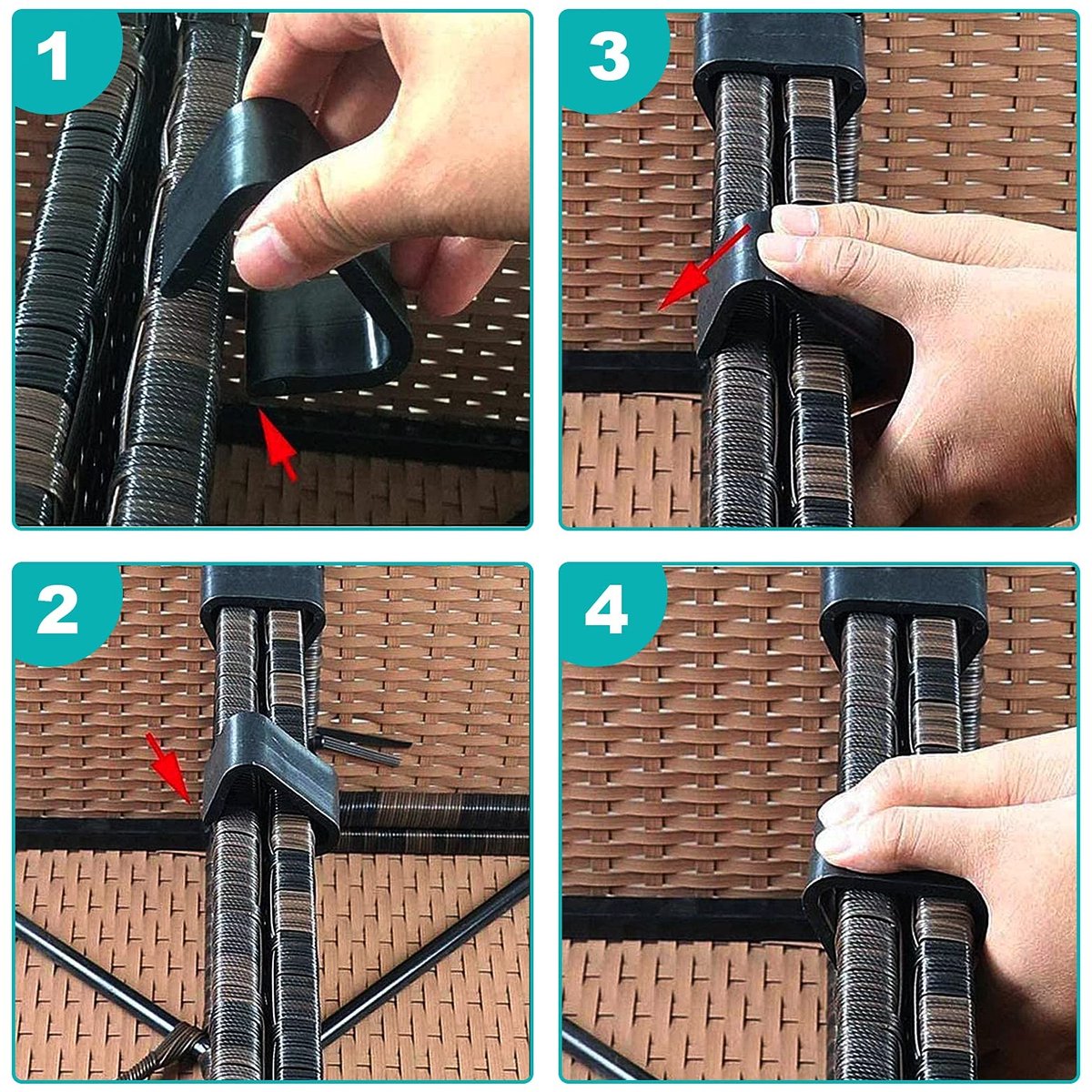 1

3

2

4