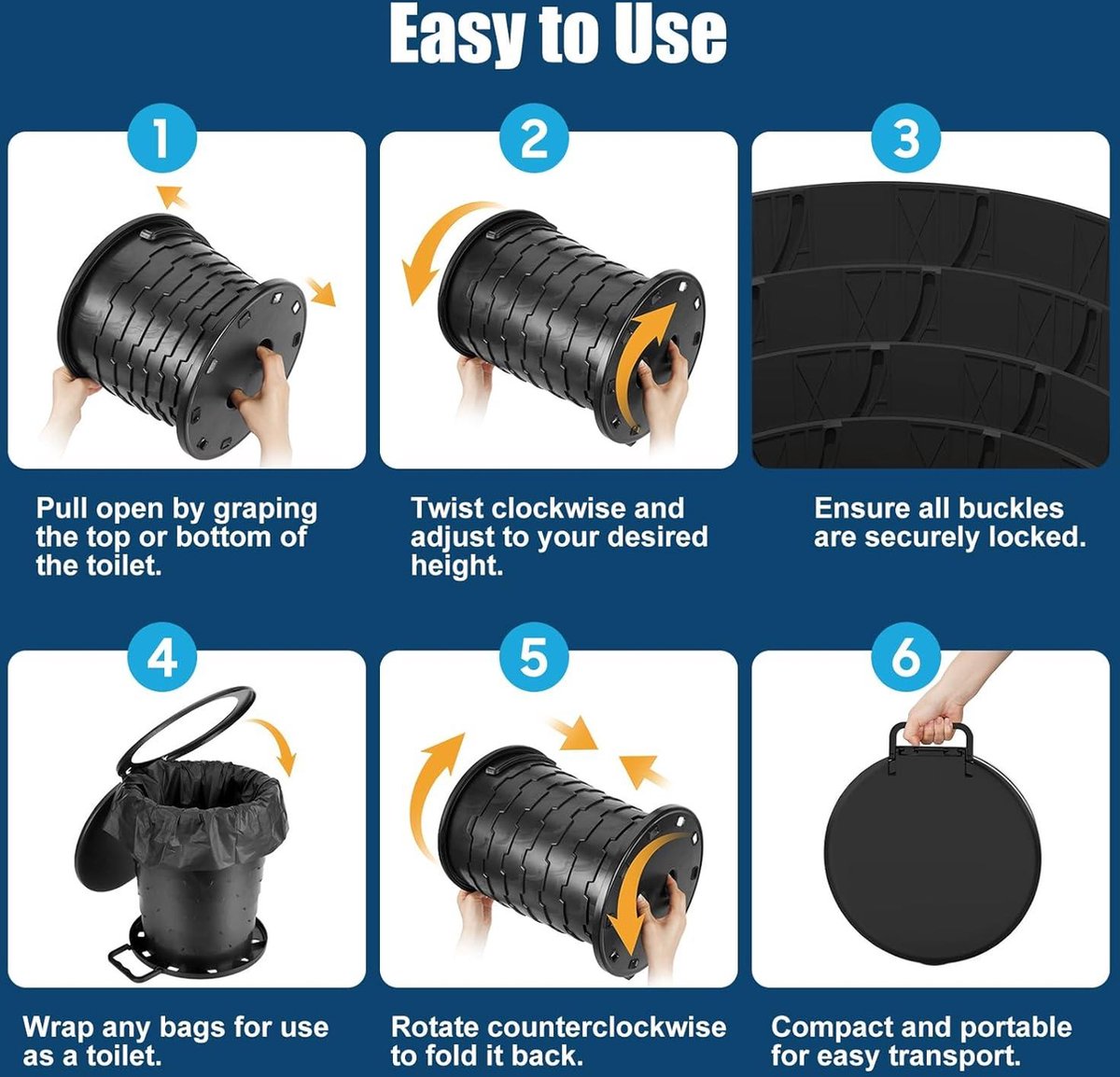 Easy to Use

1

Pull open by graping the top or bottom of the toilet.

2

Twist clockwise and adjust to your desired height.

3

Ensure all buckles are securely locked.

4

Wrap any bags for use as a toilet.

5

Rotate counterclockwise to fold it back.

6

Compact and portable for easy transport.