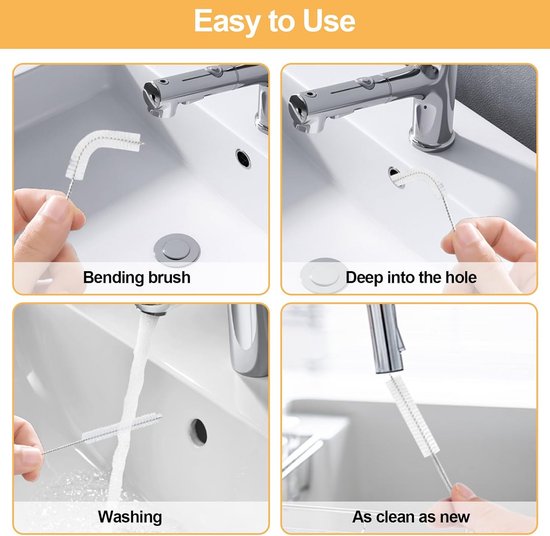 Easy to Use

Bending brush

Deep into the hole

Washing

As clean as new