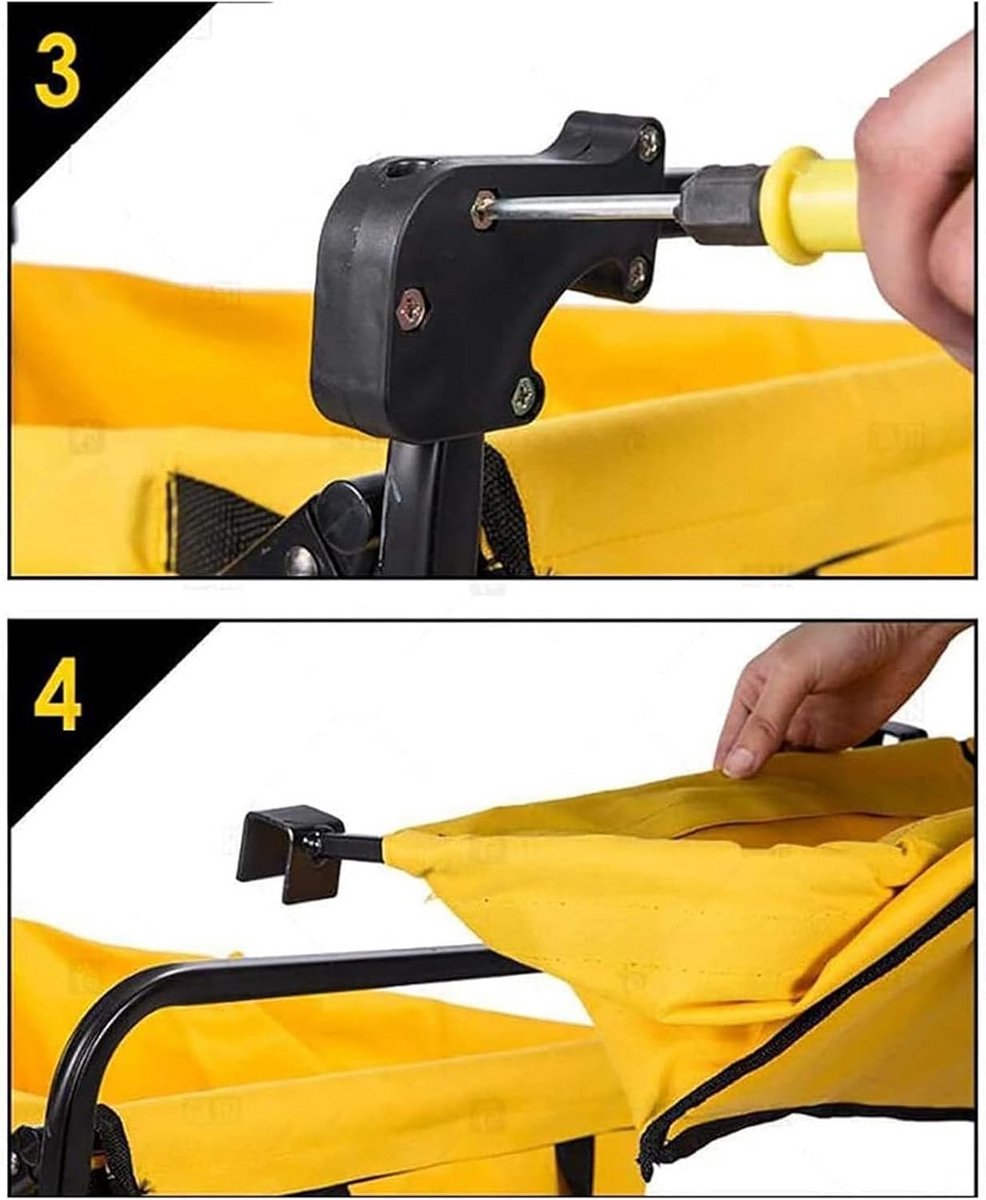 3

4