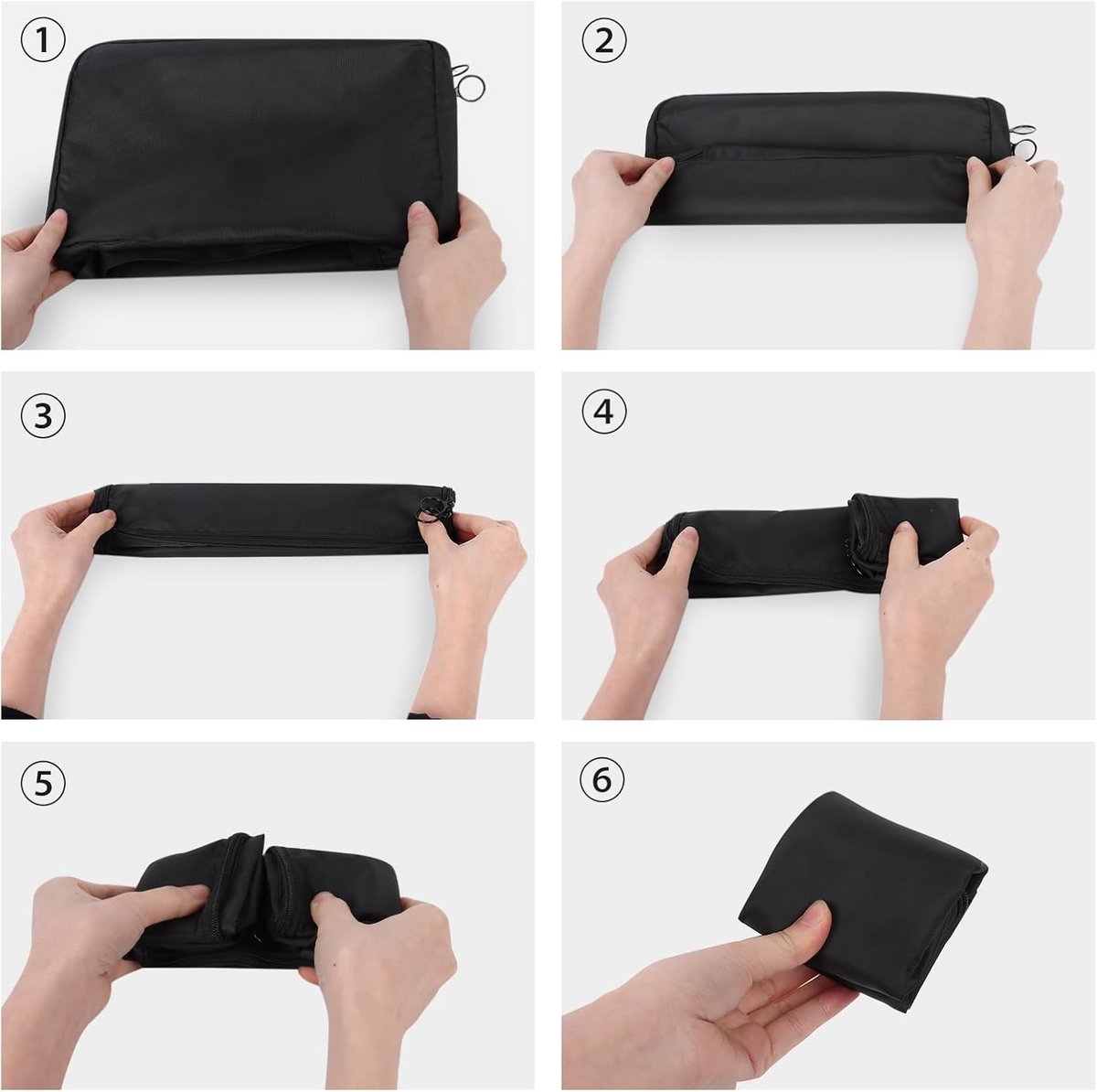 ①

②

③

④

⑤

⑥