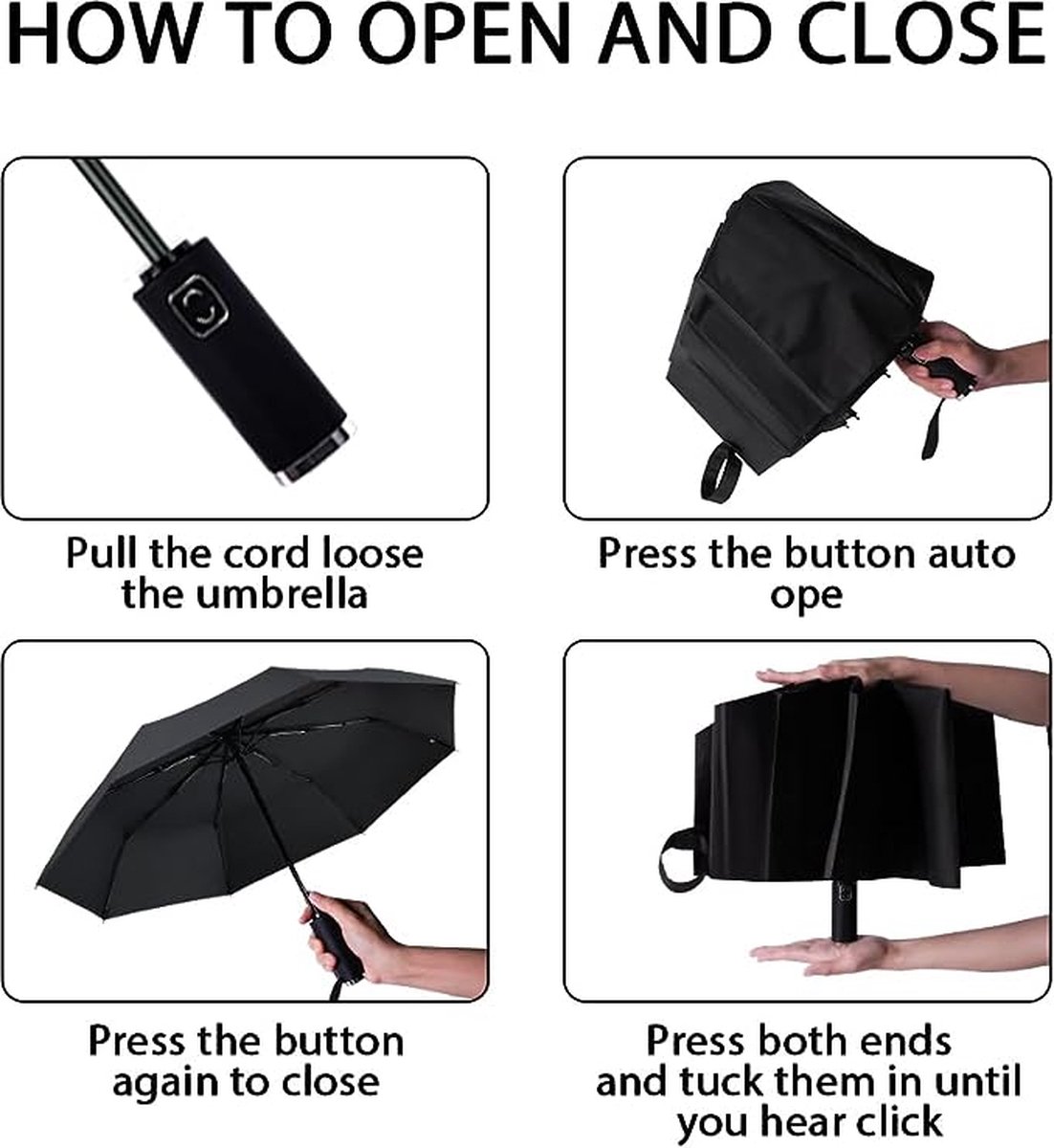 HOW TO OPEN AND CLOSE

Pull the cord loose the umbrella

Press the button auto ope

Press the button again to close

Press both ends and tuck them in until you hear click