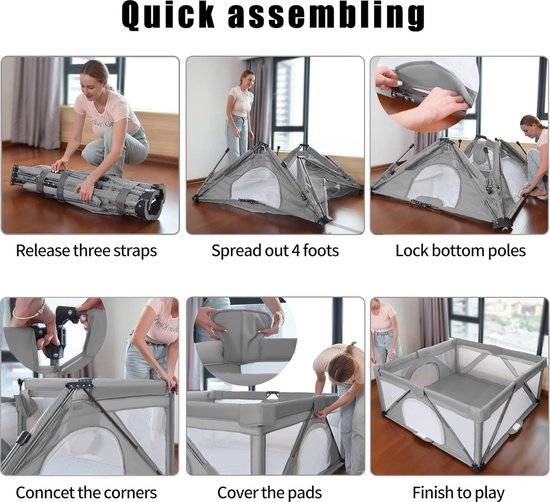 Quick assembling

Release three straps

Spread out 4 foots

Lock bottom poles

Conncet the corners

Cover the pads

Finish to play