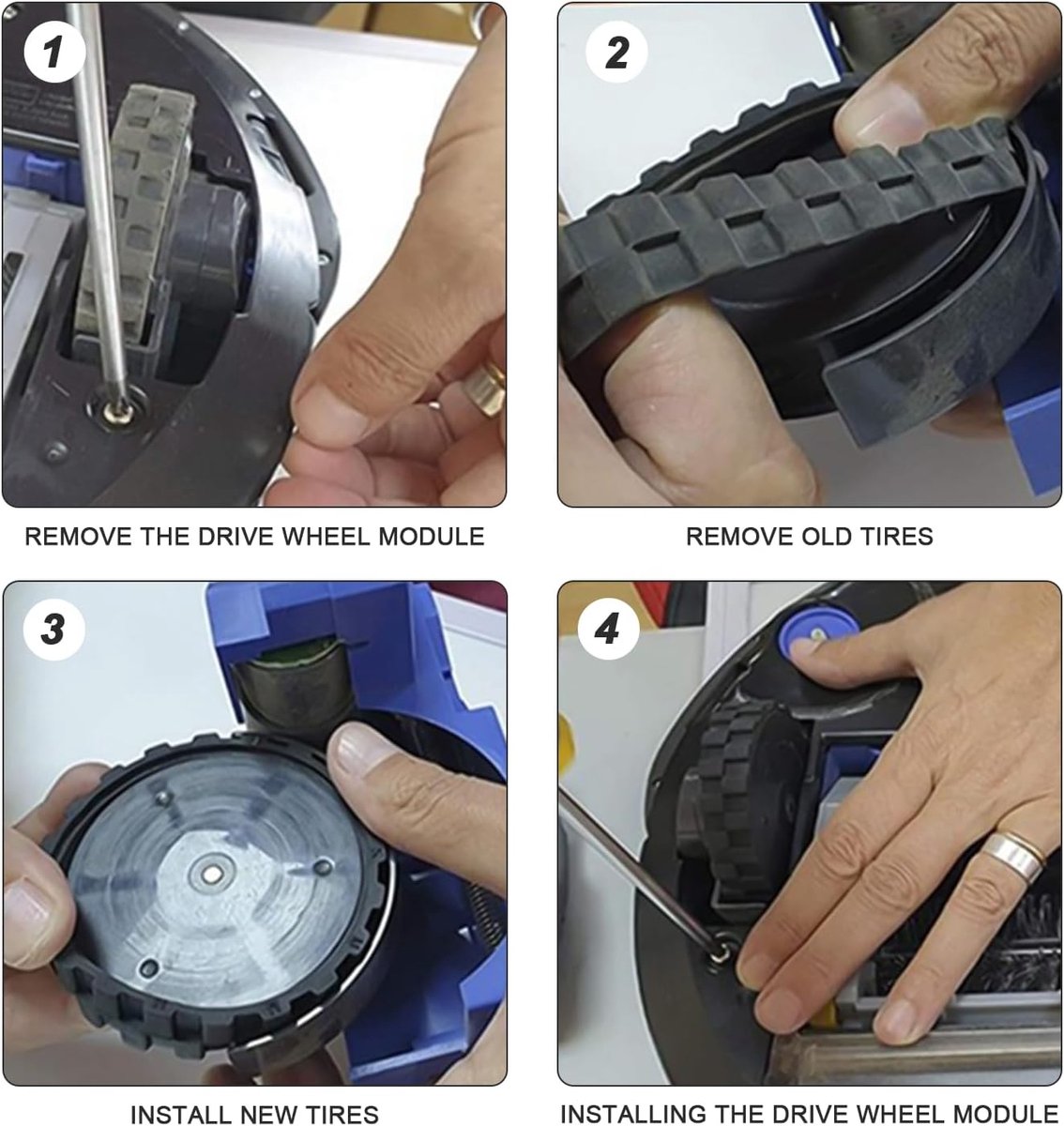 1

REMOVE THE DRIVE WHEEL MODULE

2

REMOVE OLD TIRES

3

INSTALL NEW TIRES

4

INSTALLING THE DRIVE WHEEL MODULE