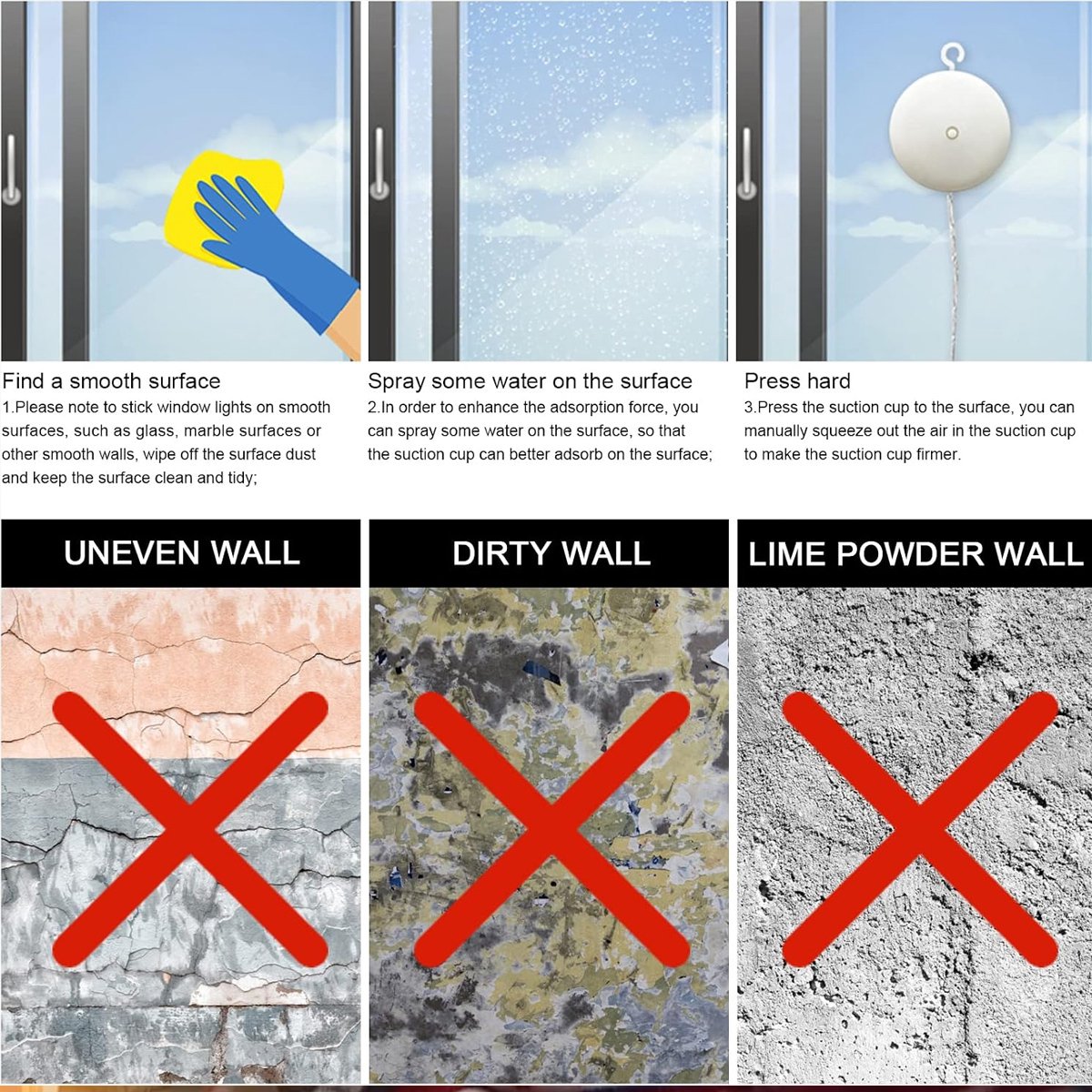 Find a smooth surface

1.Please note to stick window lights on smooth surfaces, such as glass, marble surfaces or other smooth walls, wipe off the surface dust and keep the surface clean and tidy;

Spray some water on the surface

2.In order to enhance the adsorption force, you can spray some water on the surface, so that the suction cup can better adsorb on the surface;

Press hard

3.Press the suction cup to the surface, you can manually squeeze out the air in the suction cup to make the suction cup firmer.

UNEVEN WALL

DIRTY WALL

LIME POWDER WALL