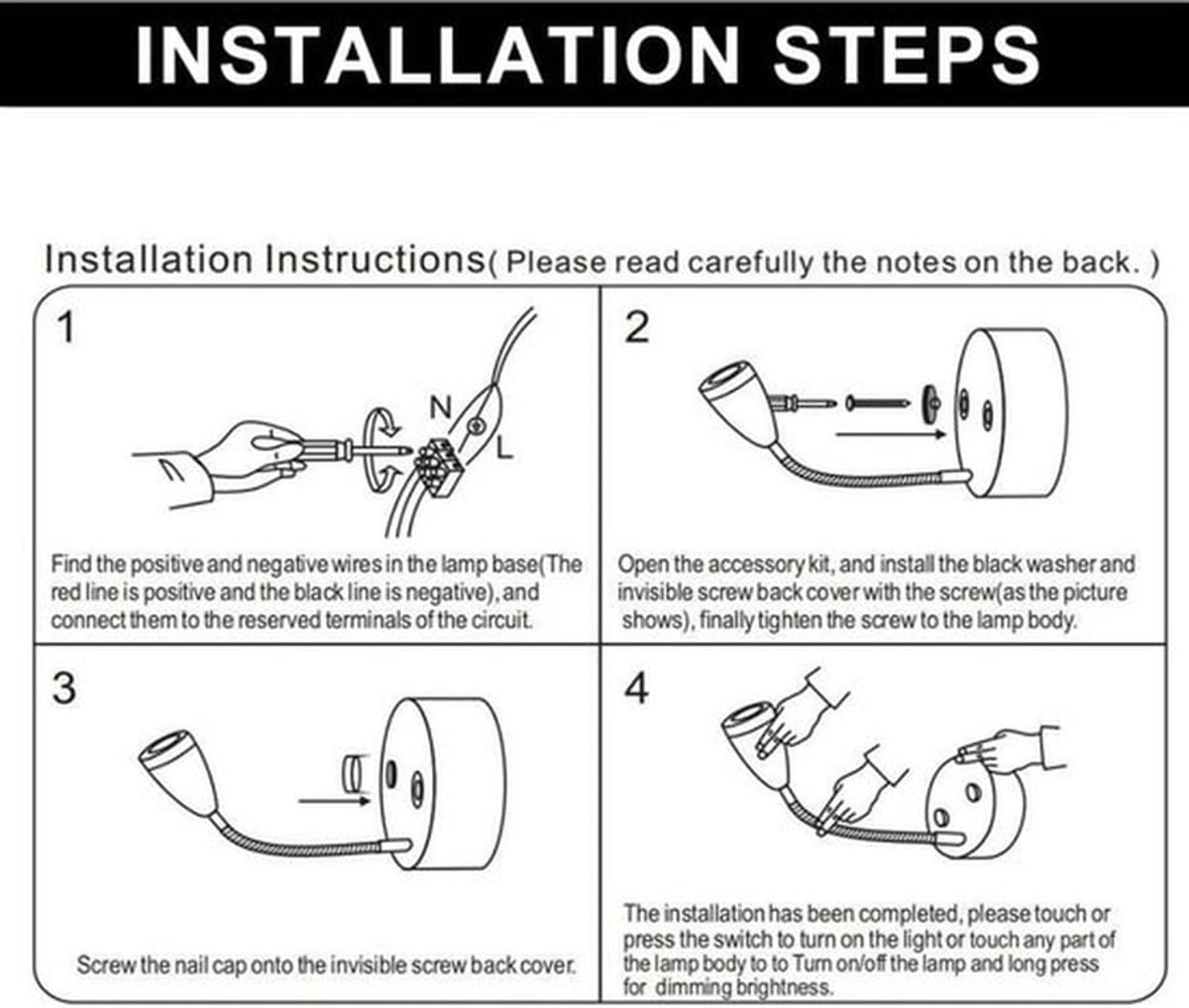 INSTALLATION STEPS

Installation Instructions( Please read carefully the notes on the back. )

1

N

L

Find the positive and negative wires in the lamp base(The red line is positive and the black line is negative), and connect them to the reserved terminals of the circuit.

2

Open the accessory kit, and install the black washer and invisible screw back cover with the screw(as the picture shows), finally tighten the screw to the lamp body.

3

Screw the nail cap onto the invisible screw back cover.

4

The installation has been completed, please touch or press the switch to turn on the light or touch any part of the lamp body to to Turn on/off the lamp and long press for dimming brightness.