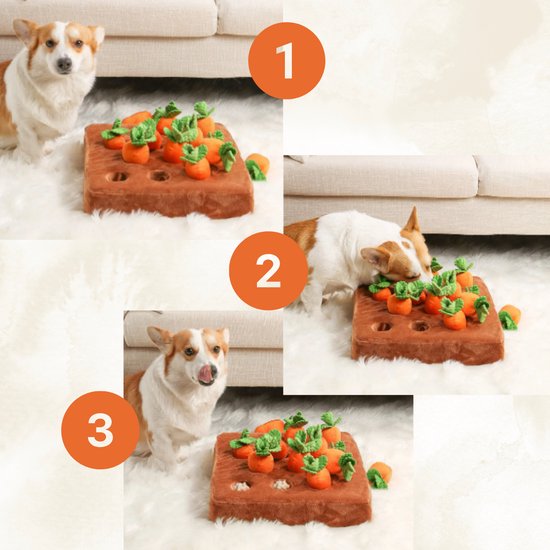 1

2

3