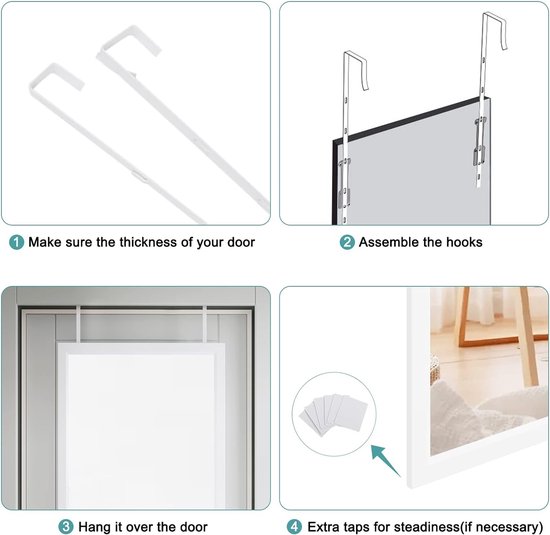 1 Make sure the thickness of your door

2 Assemble the hooks

3 Hang it over the door

4 Extra taps for steadiness(if necessary)