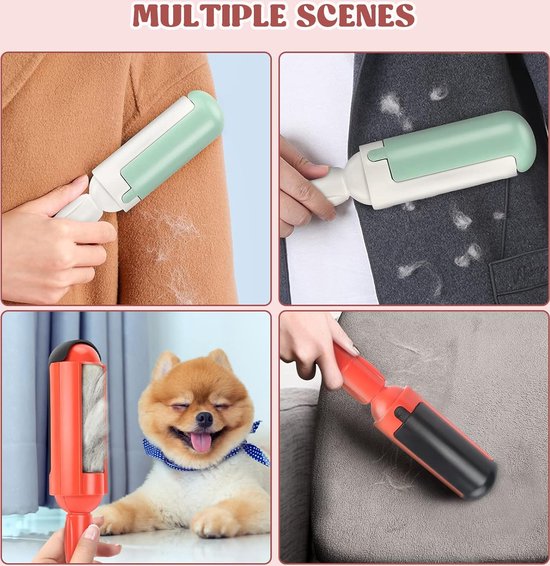 MULTIPLE SCENES