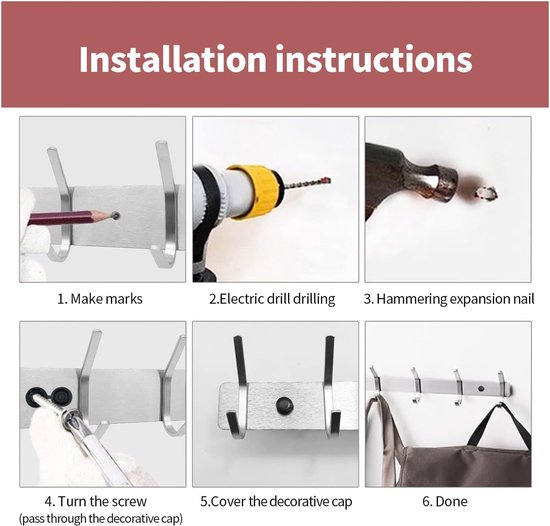 Installation instructions

1. Make marks

2.Electric drill drilling

3. Hammering expansion nail

4. Turn the screw
(pass through the decorative cap)

5.Cover the decorative cap

6. Done