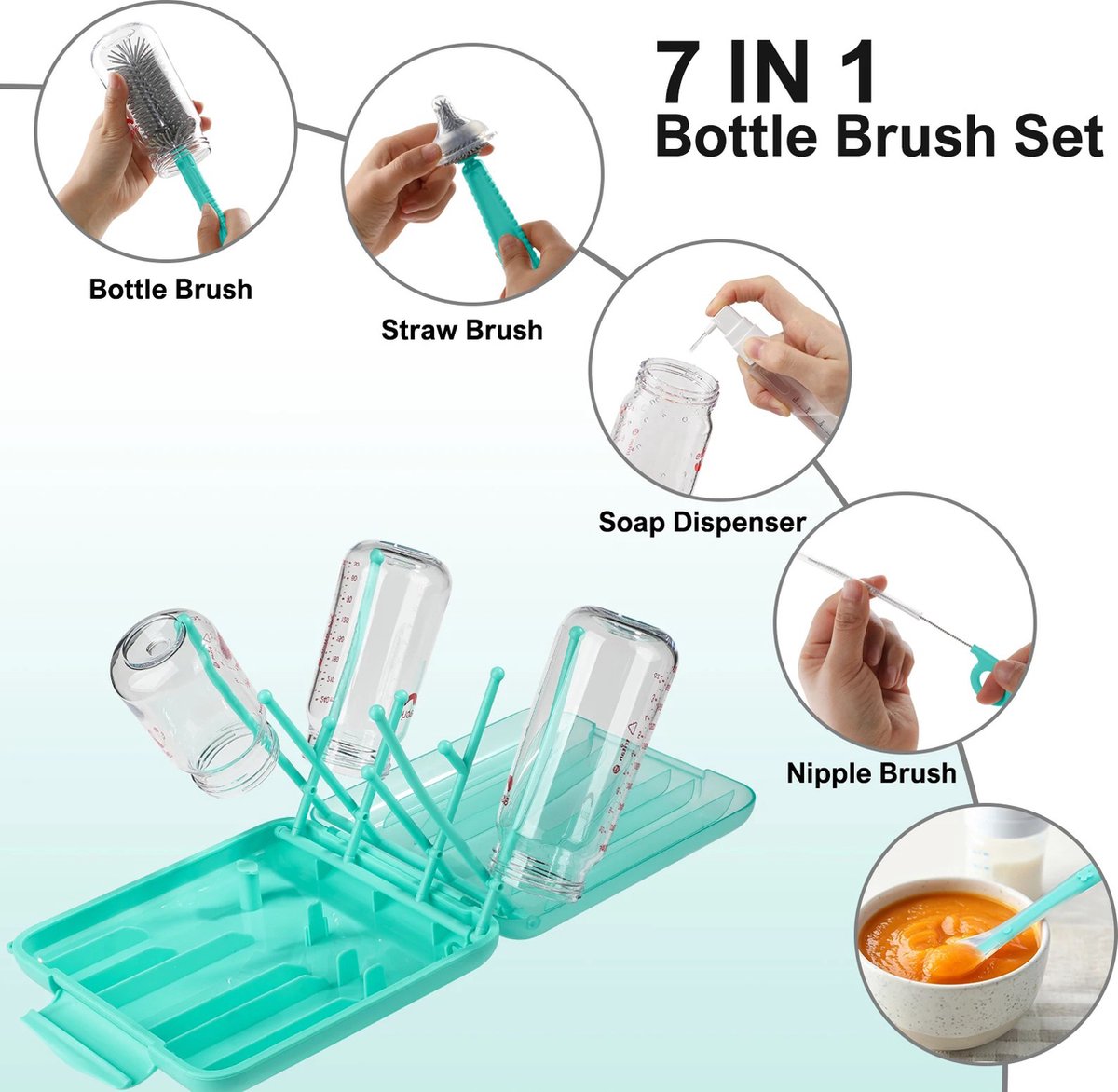 7 IN 1
Bottle Brush Set

Bottle Brush

Straw Brush

Soap Dispenser

Nipple Brush